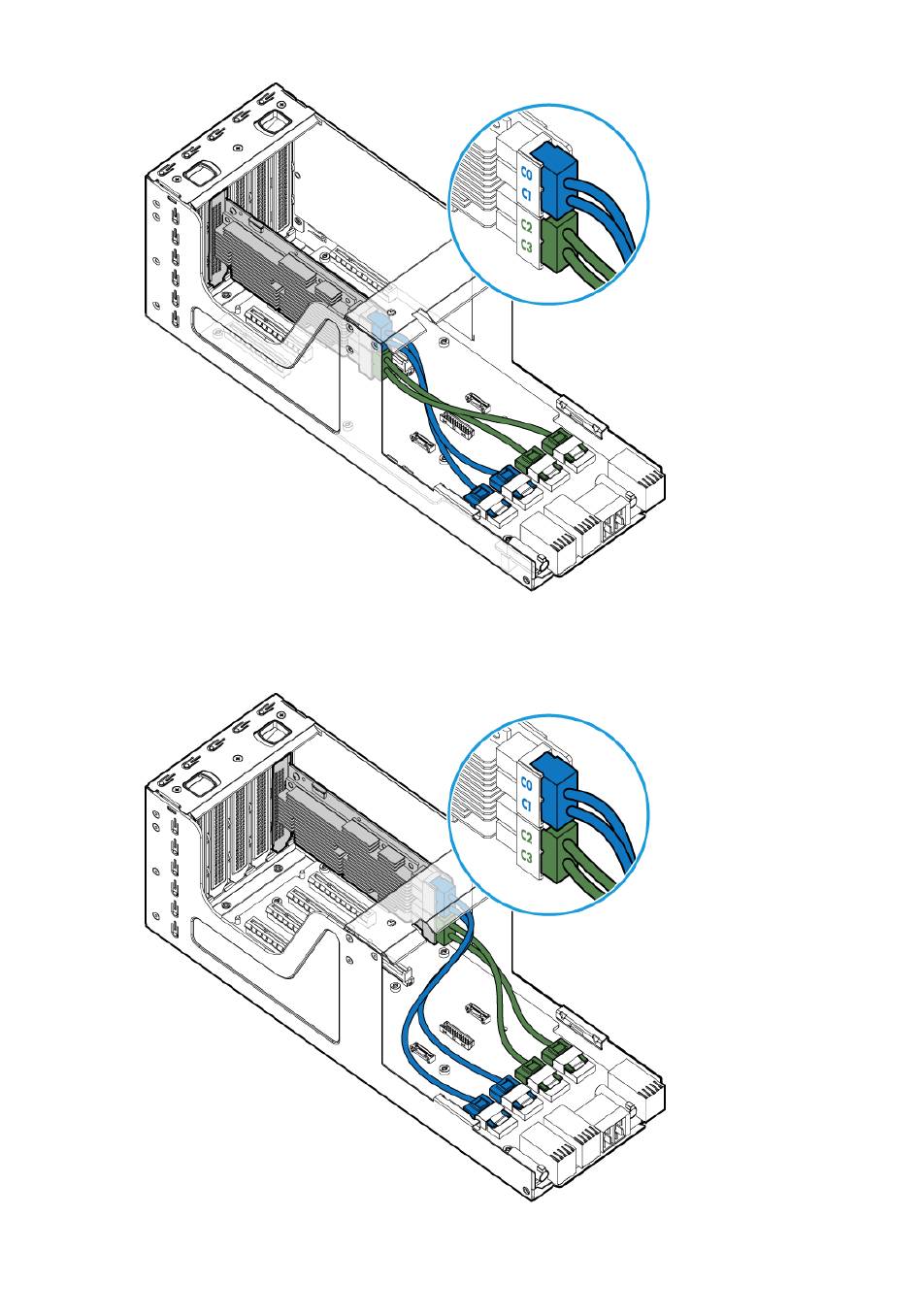 C0
C1
C2
C3

C0
C1
C2
C3