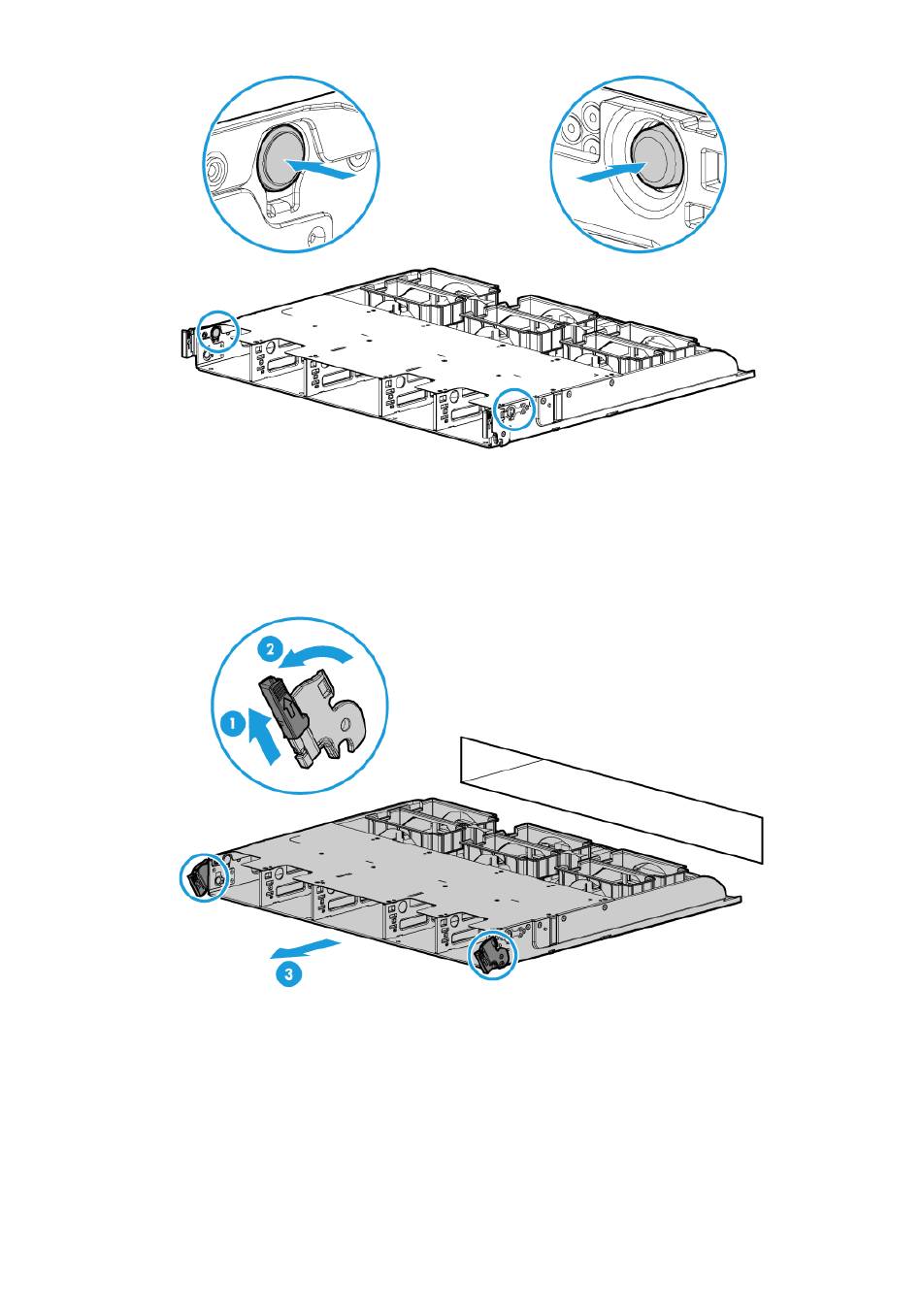 2

1

3