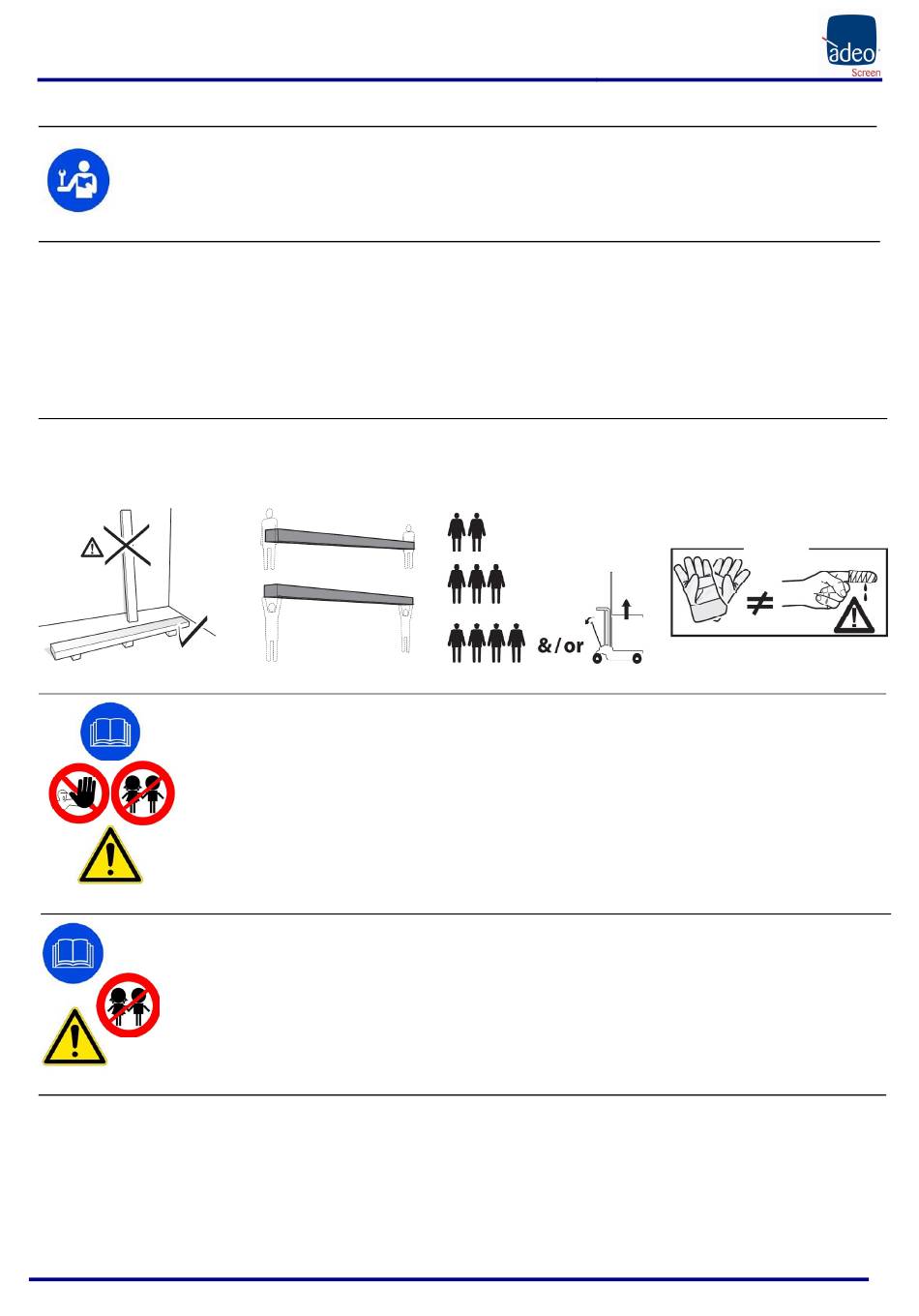 adeo
Screen

&/or