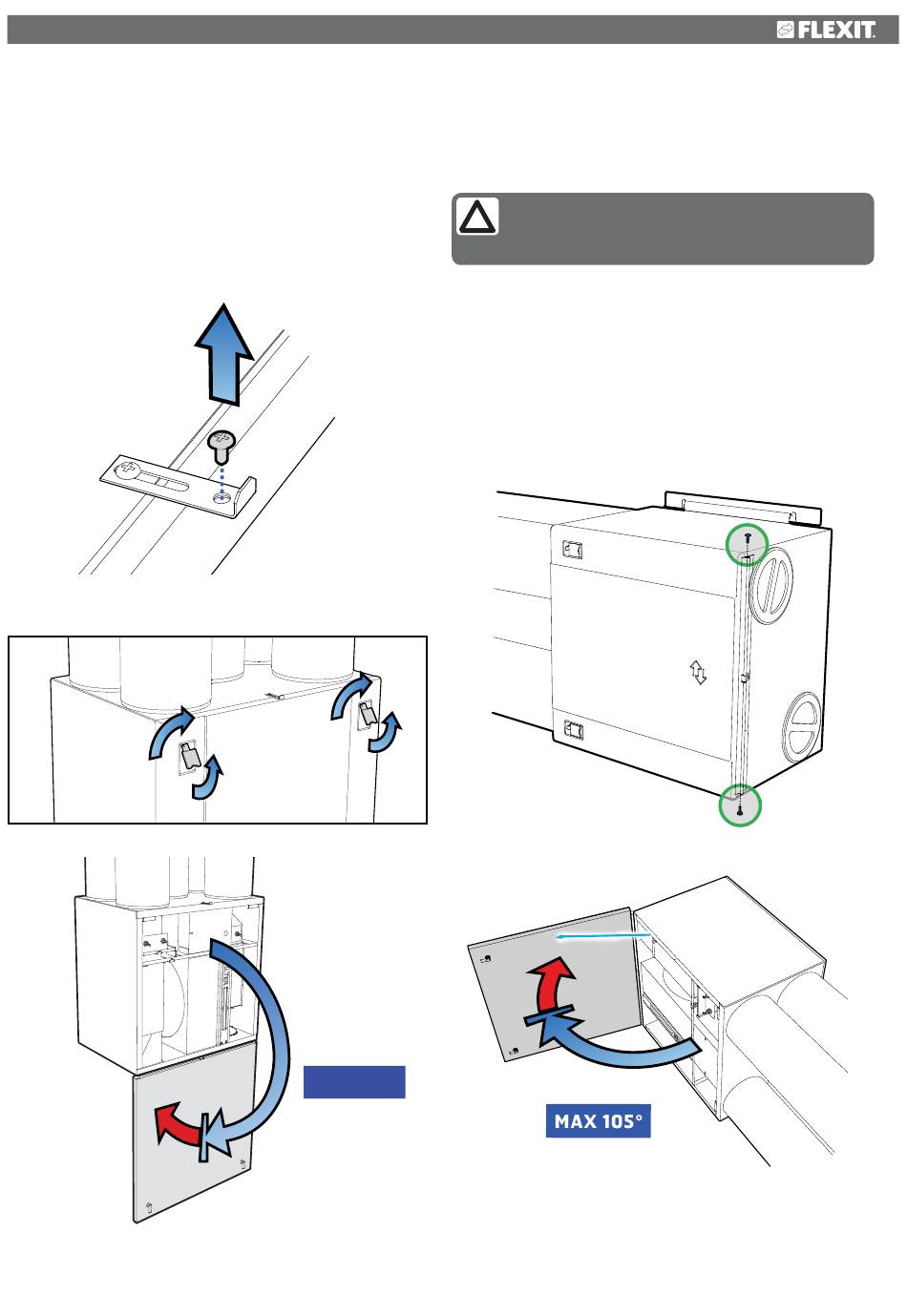 FLEXIT.

MAX 105°