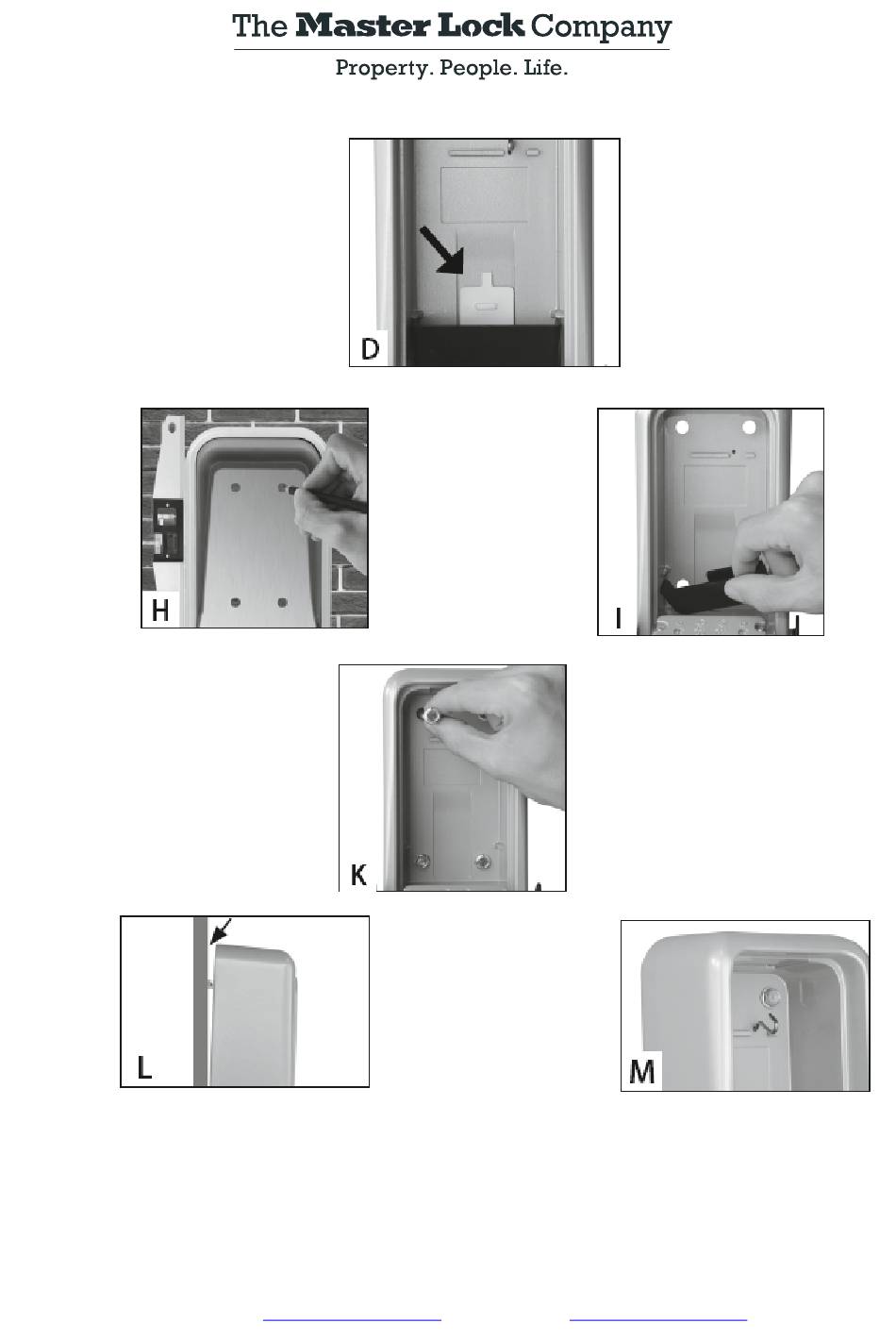 The Master Lock Company
Property. People. Life.

D

H

I

K

L

M