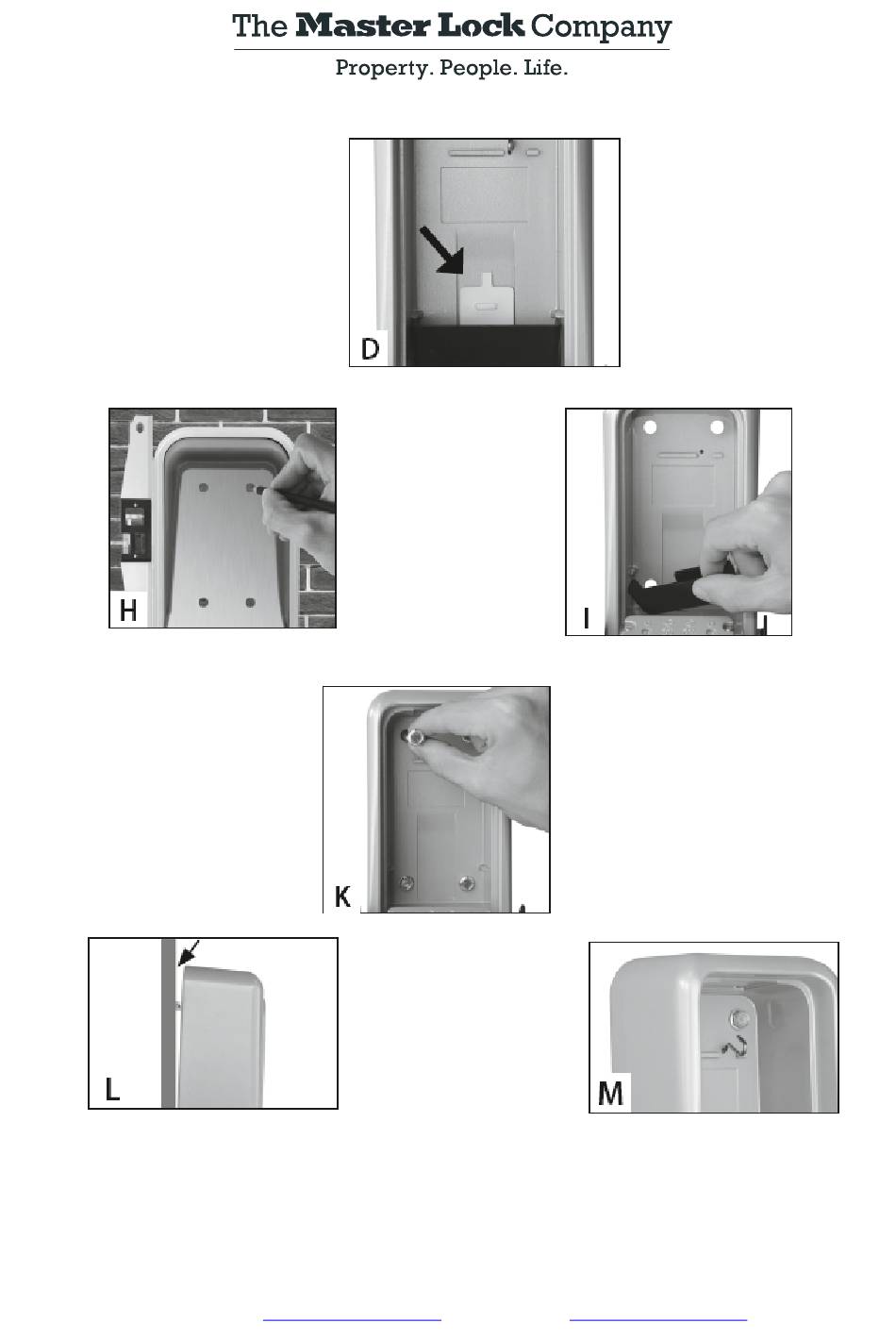 The Master Lock Company

Property. People. Life.

D

H

I

K

L

M