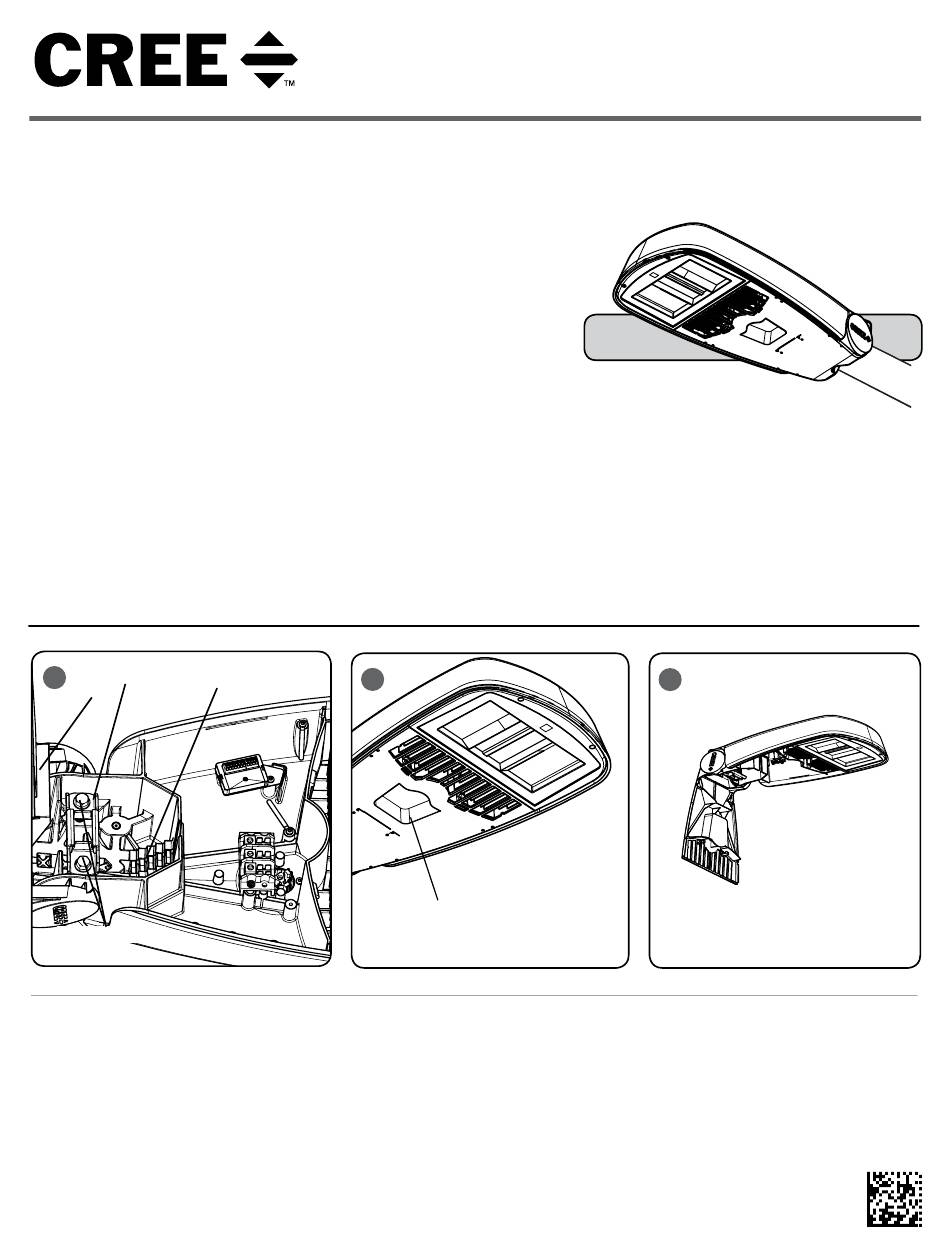 CREE ™