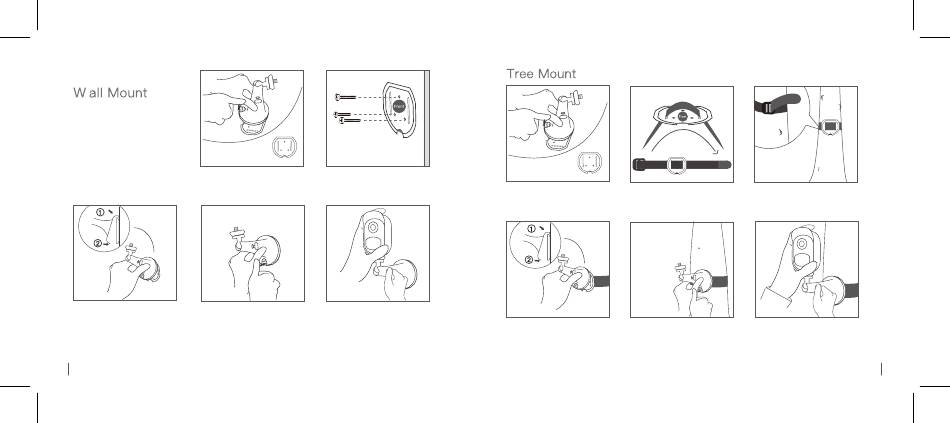 W all Mount

①

②

Tree Mount

①

②