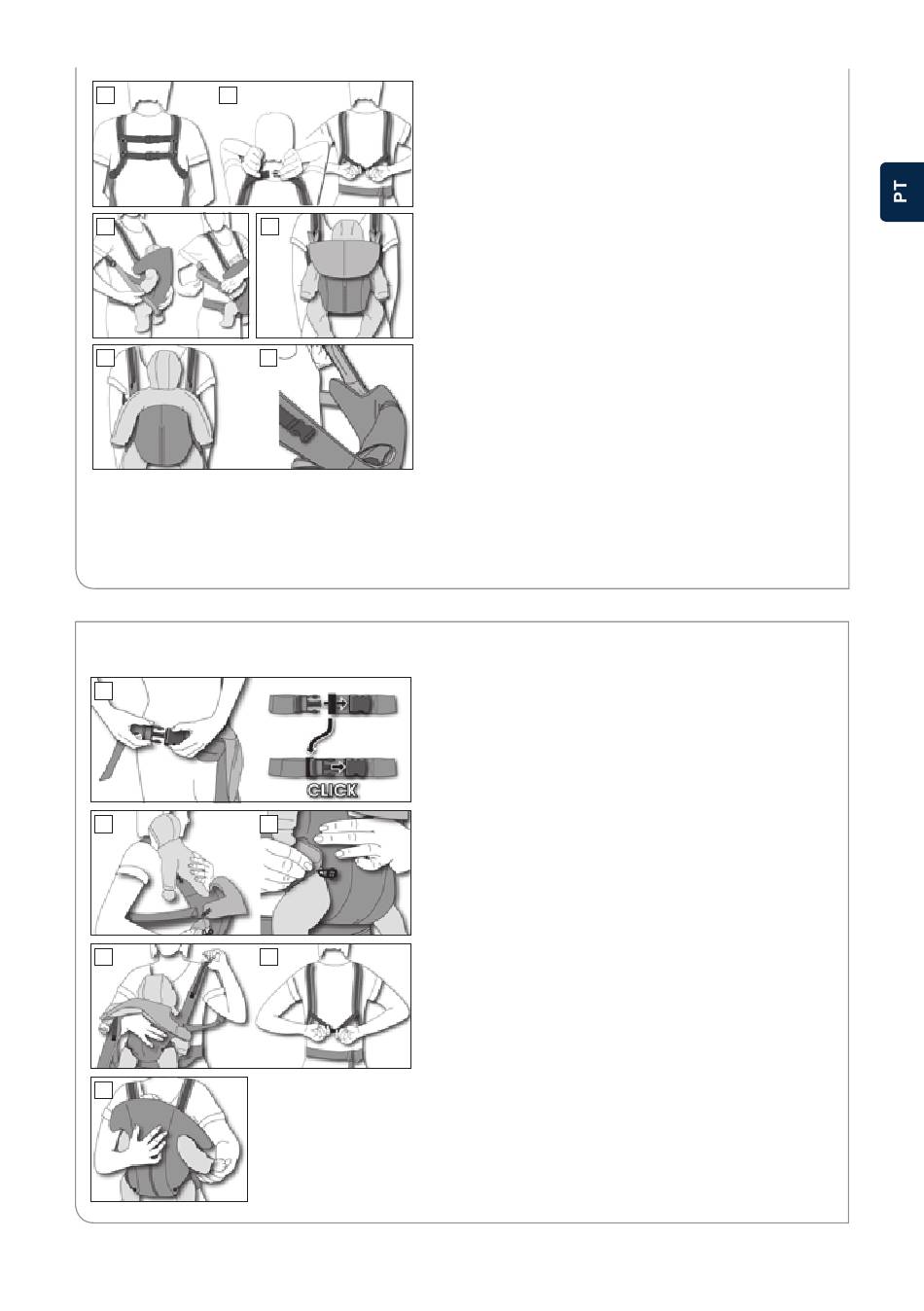 PT

CLICK