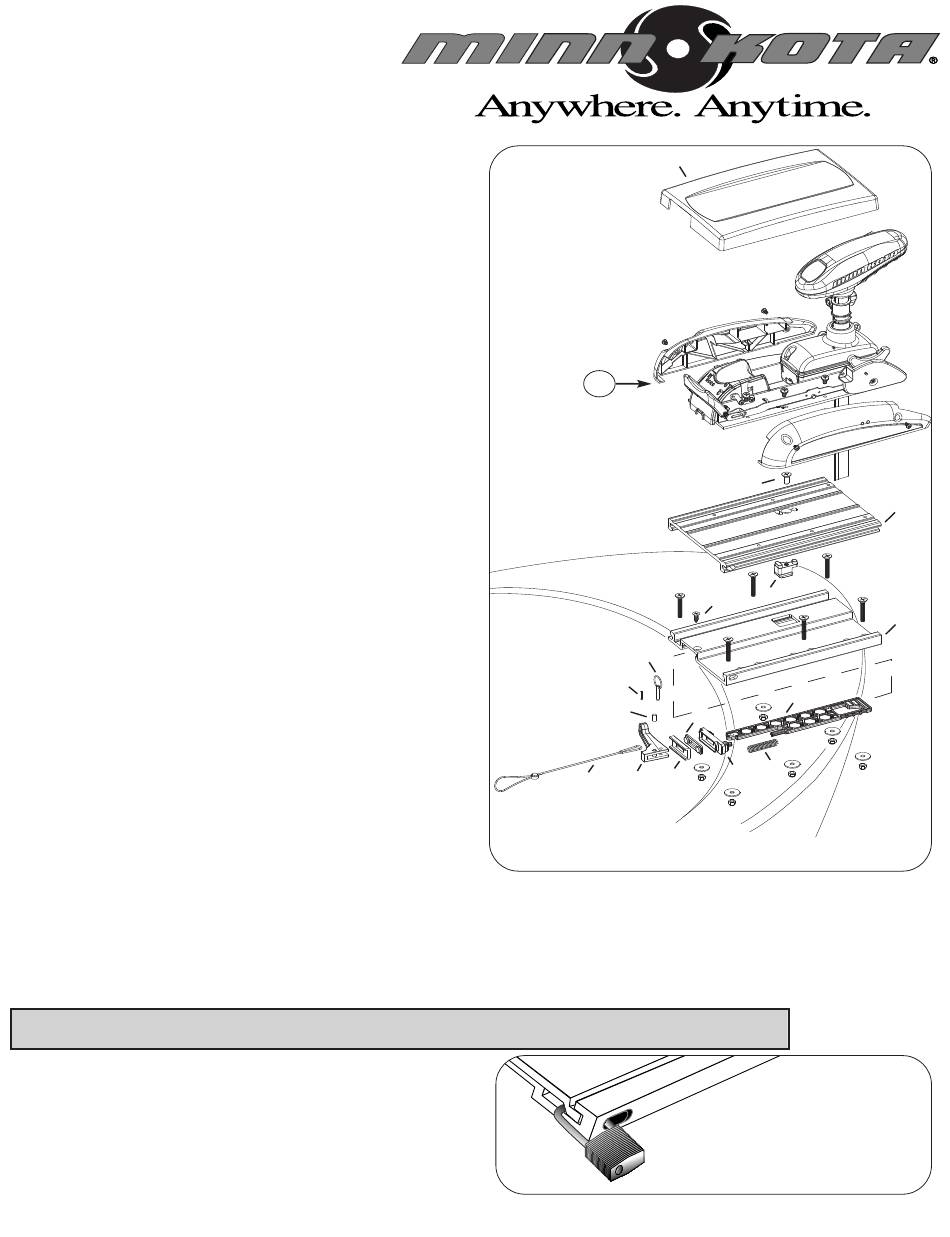 MINN KOTA®
Anywhere. Anytime.