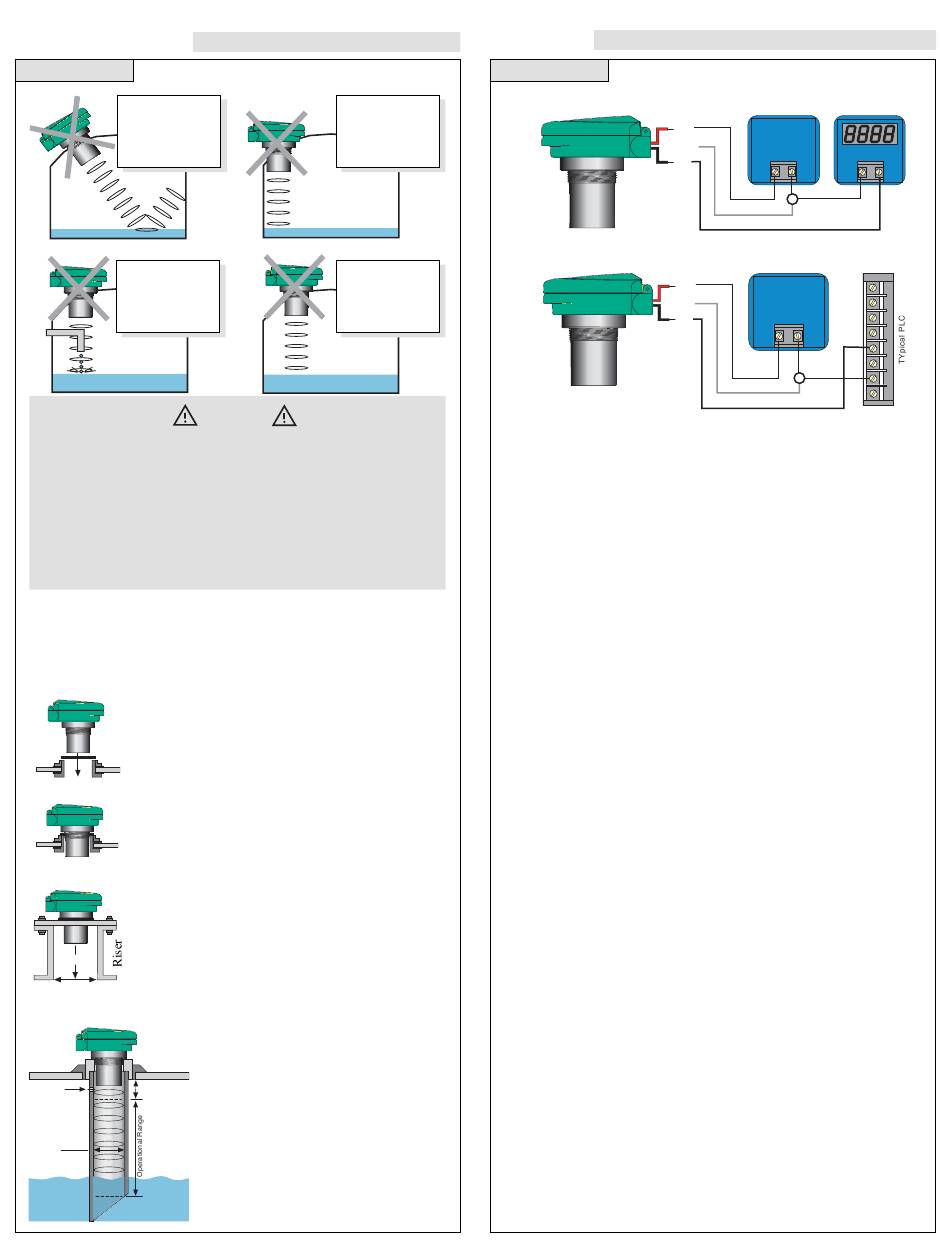 8888

Typical PLC

Riser

Operational Range