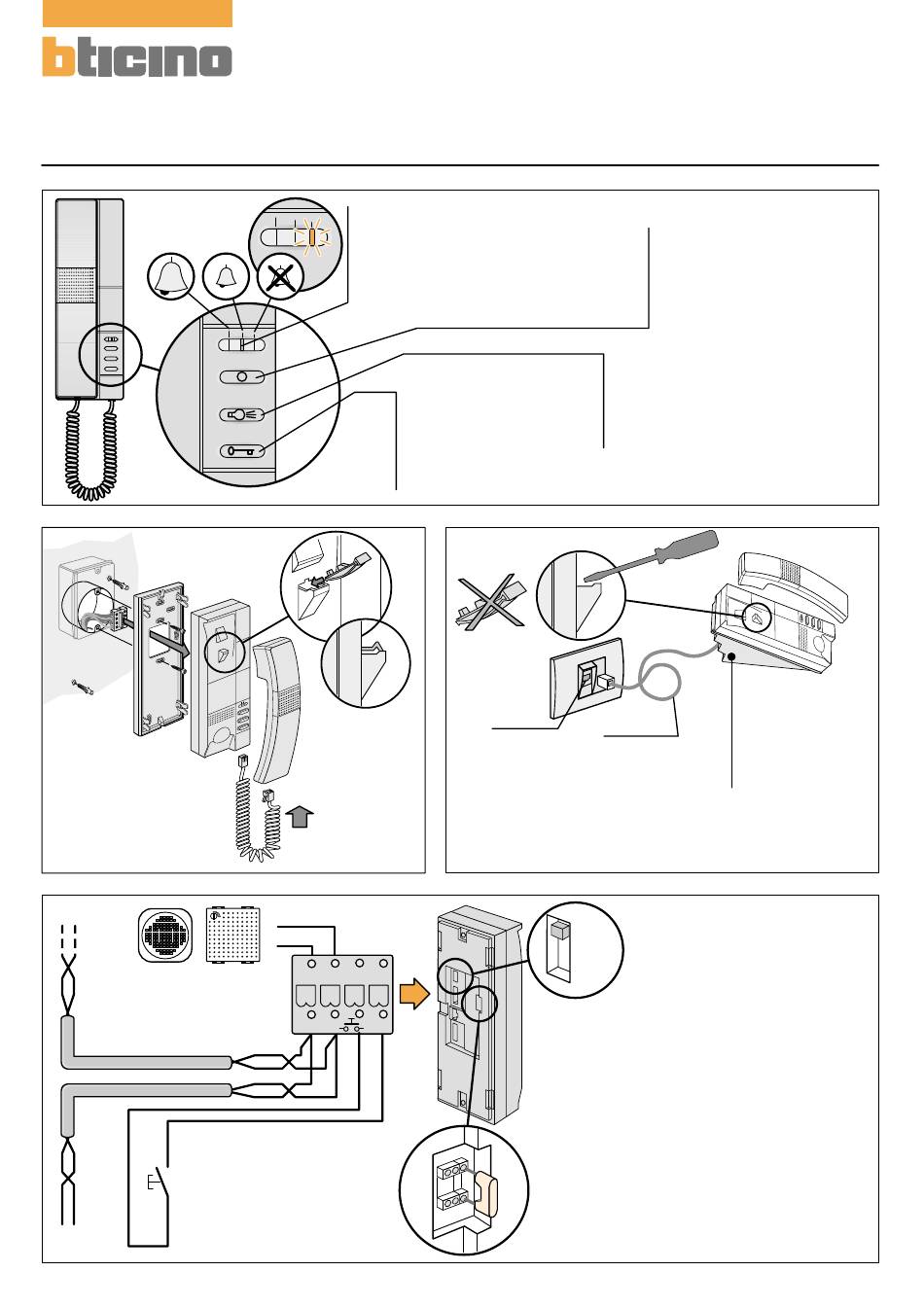 bticino