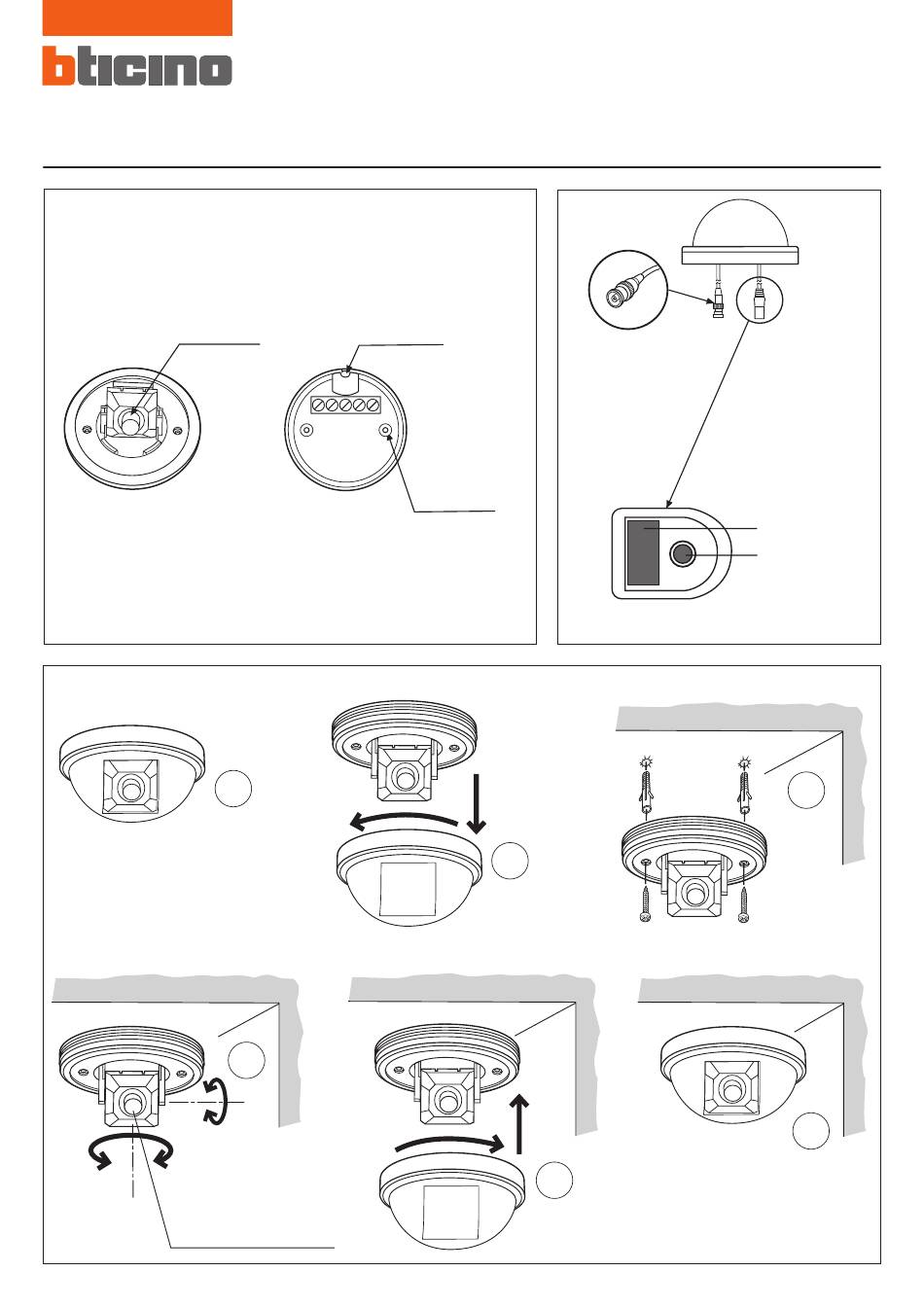 bticino