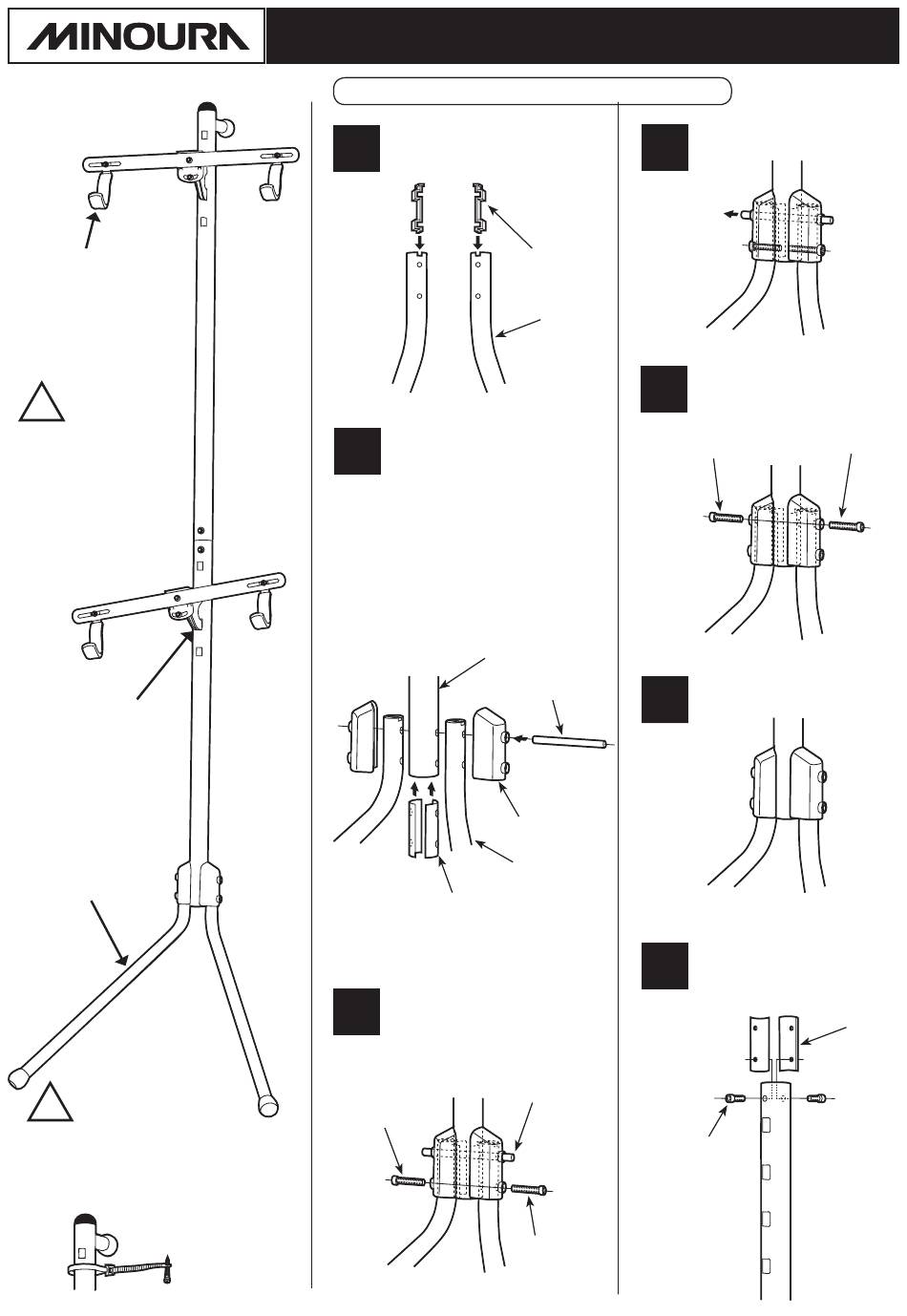 MINOURA