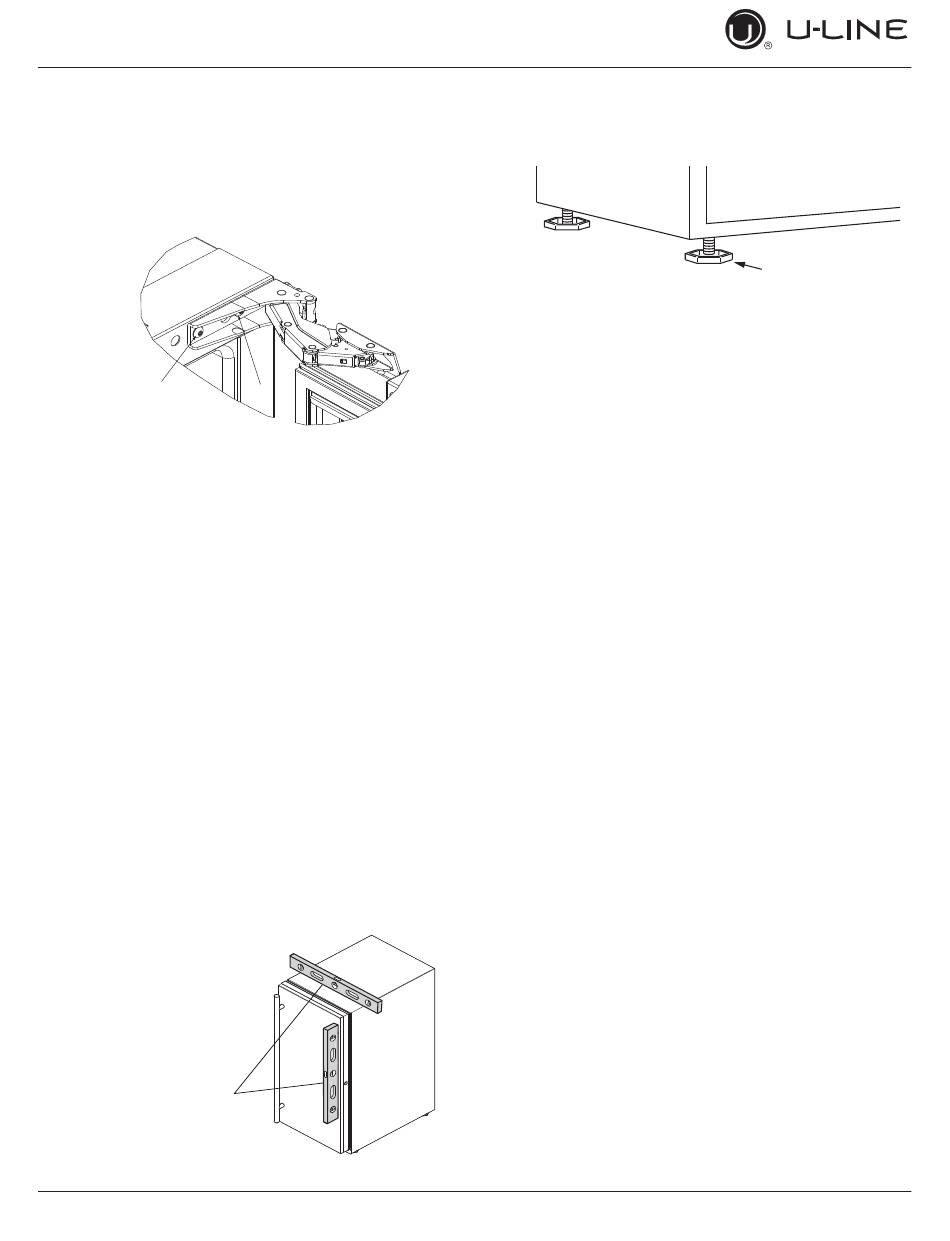 U-LINE