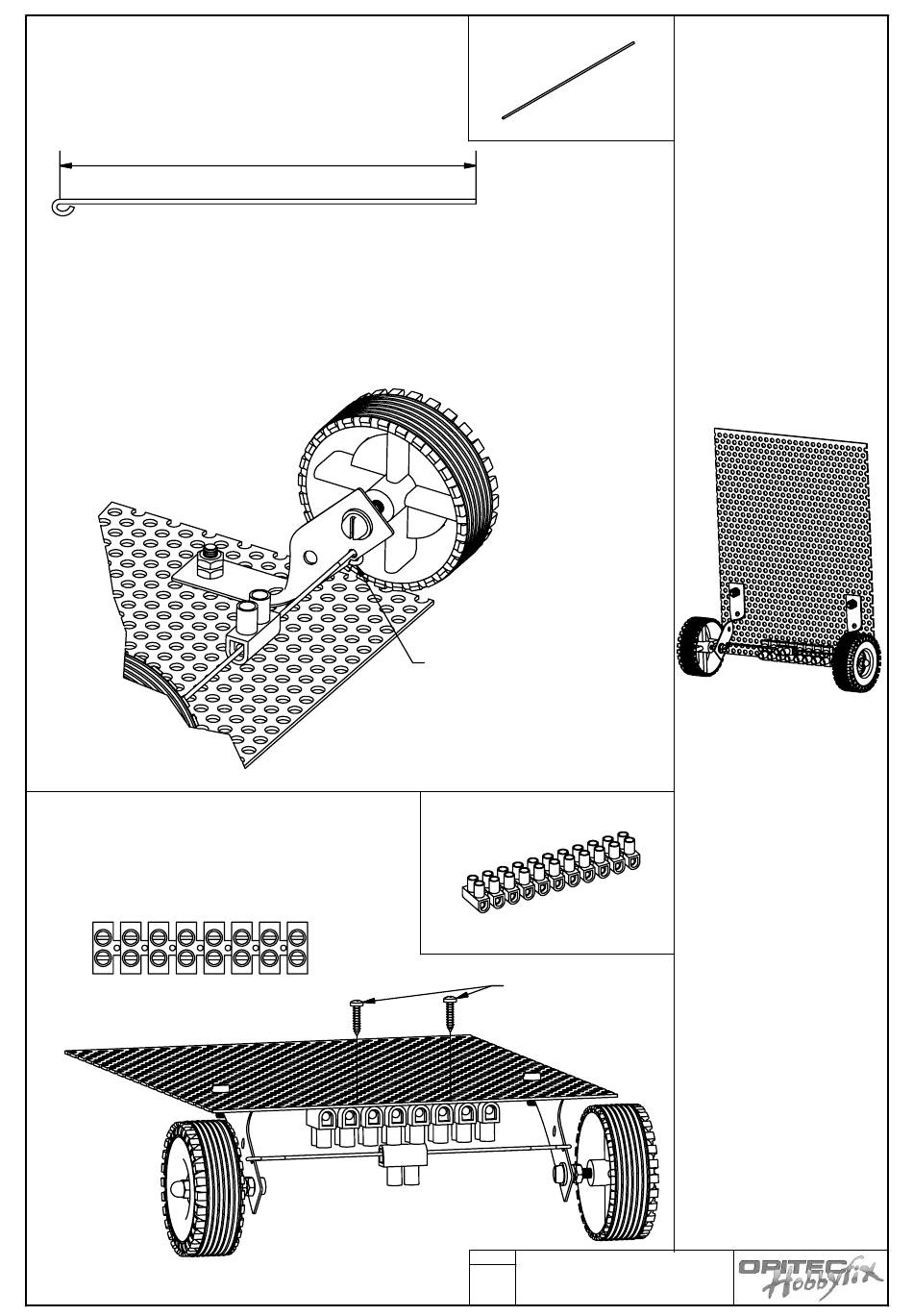 OPITEC Hobbyfix