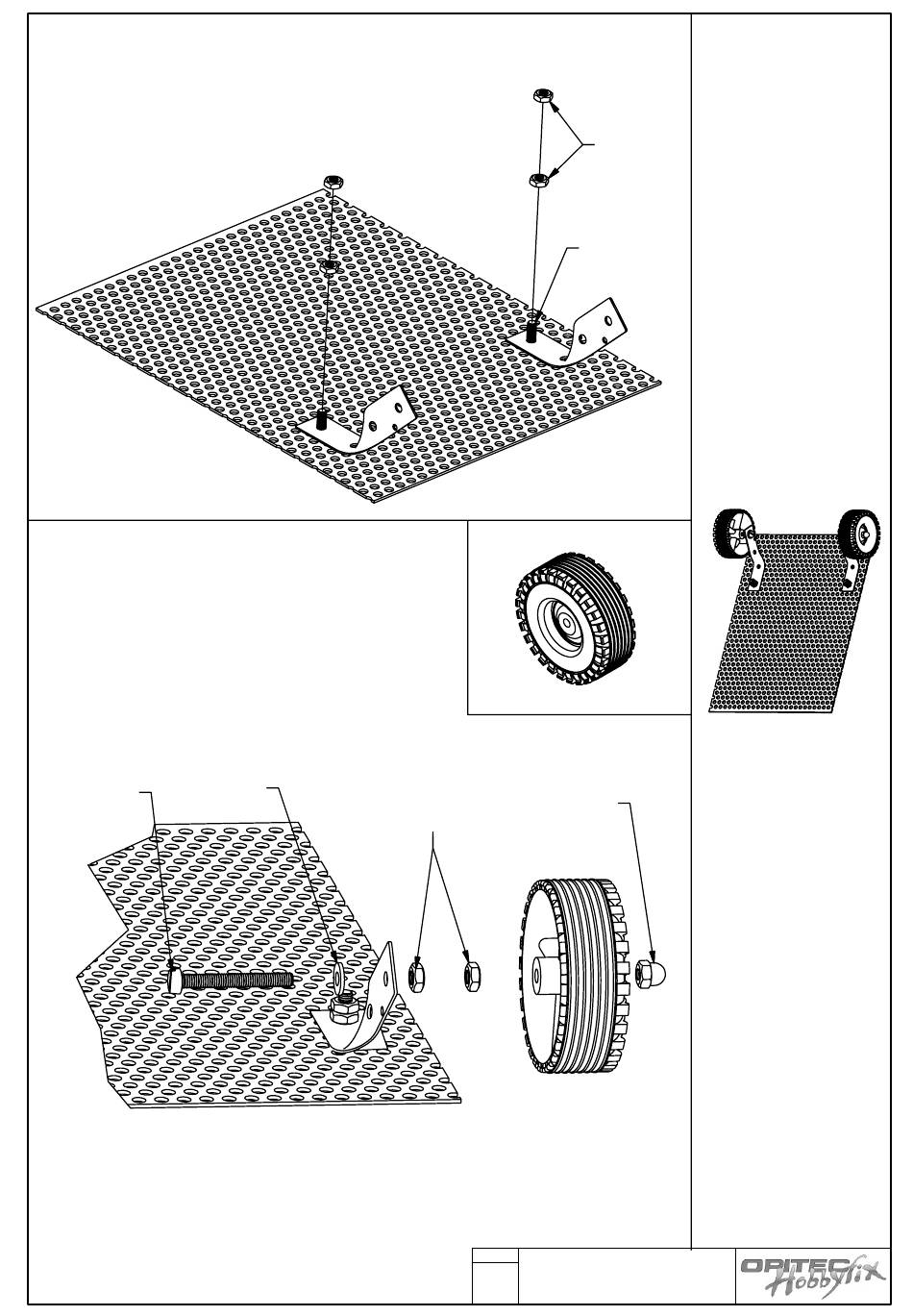 OPITEC Hobbyfix