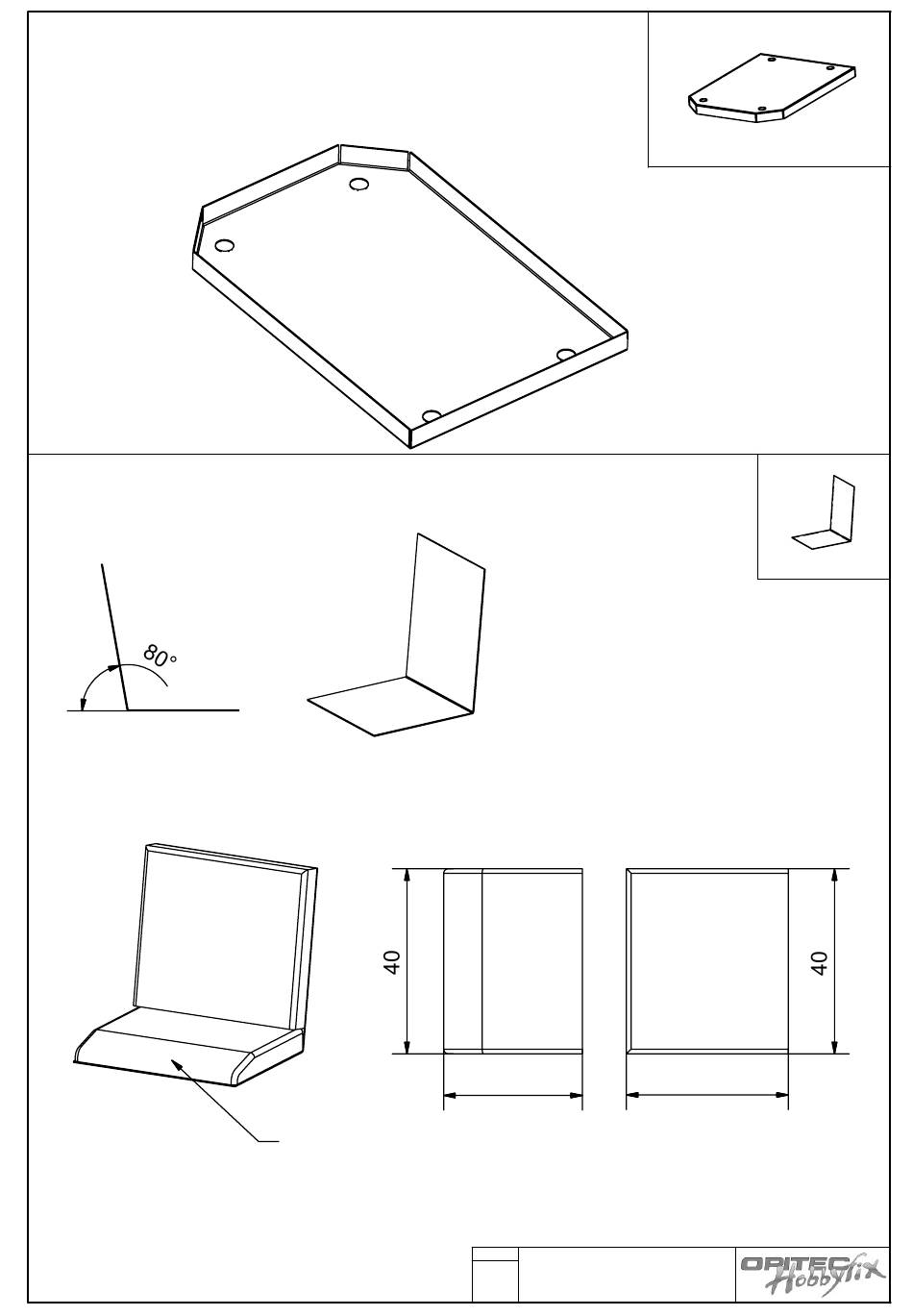 80°

40

40

OPITEC Hobbyfix