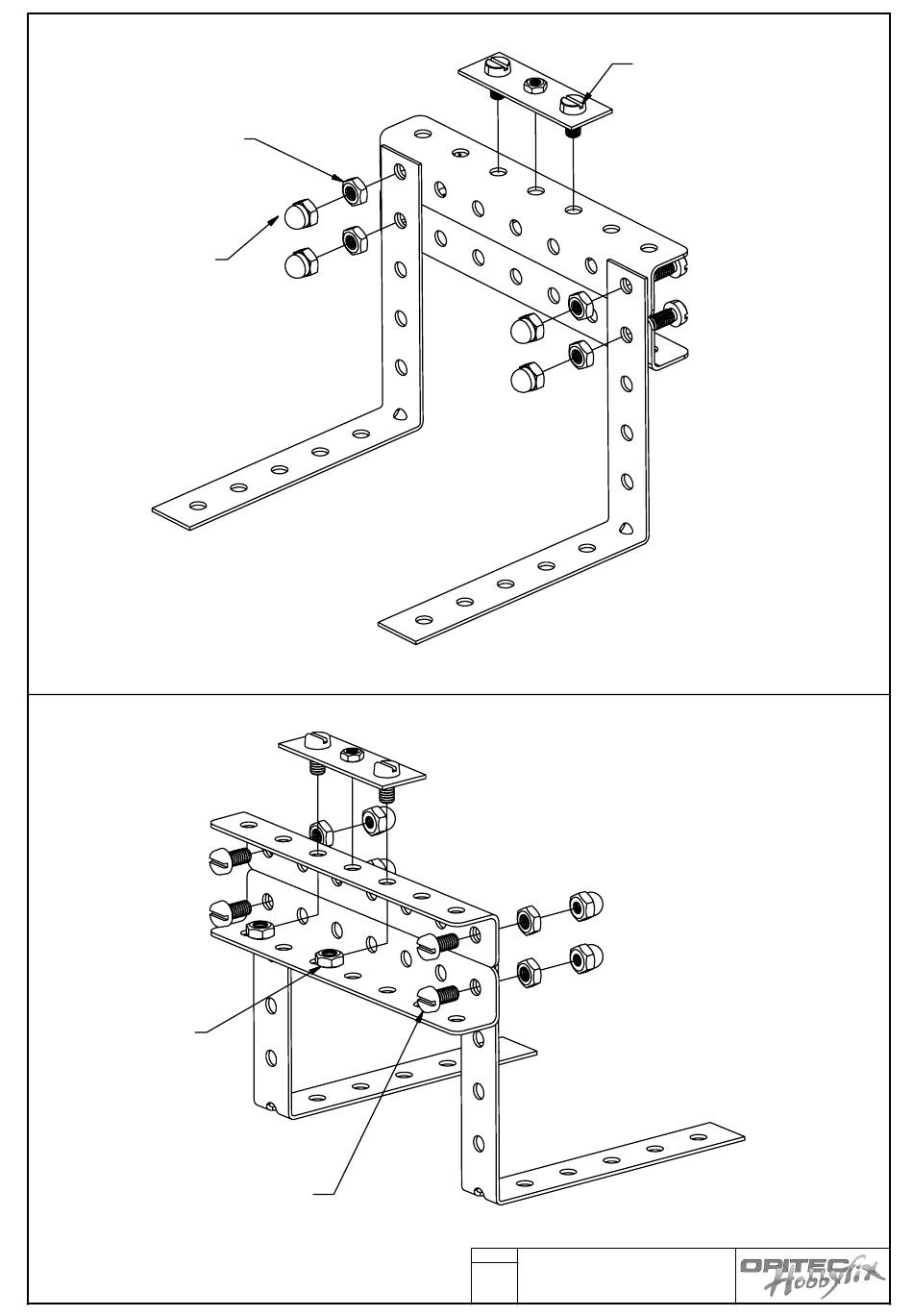 OPITEC Hobbyfix