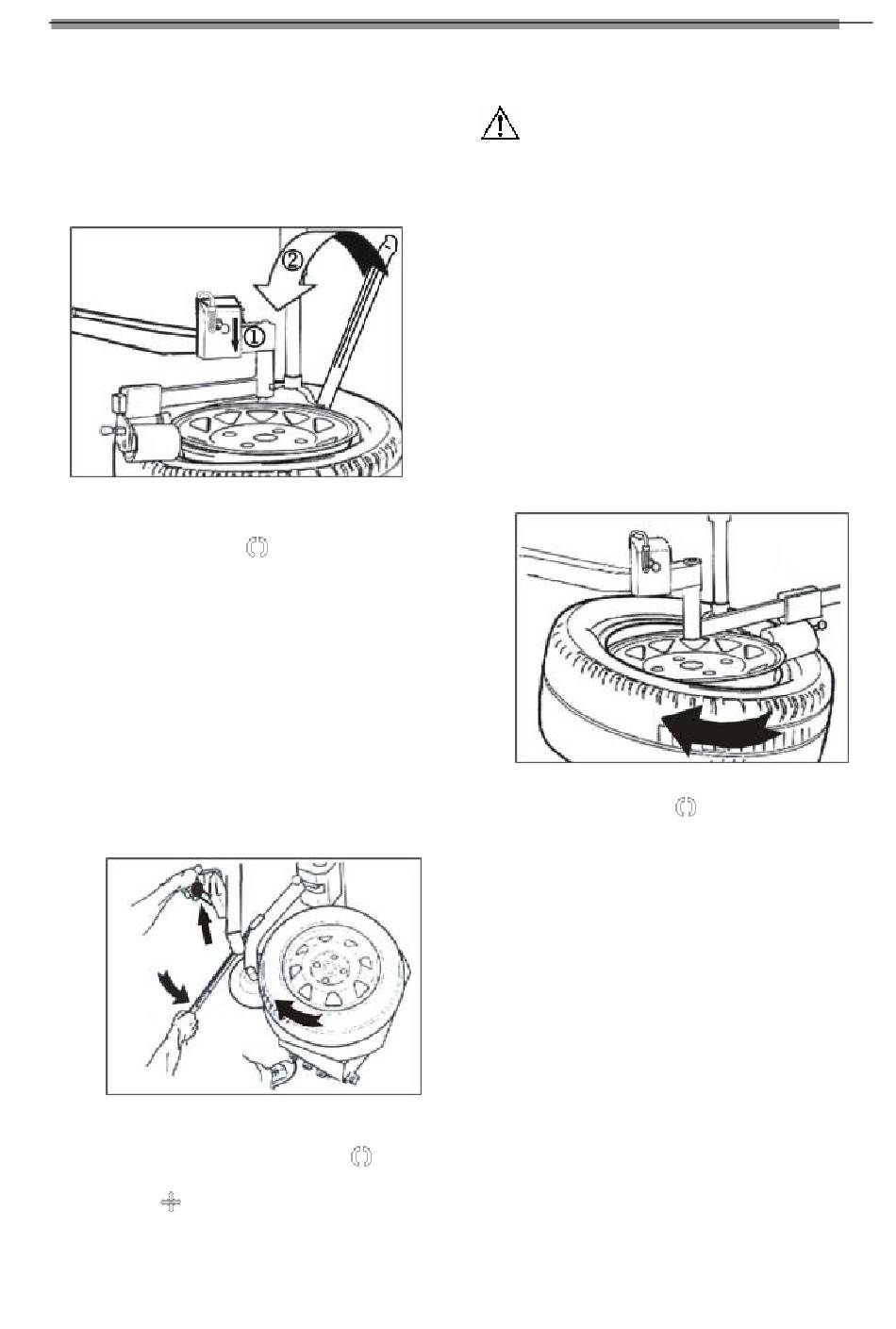 ②
①