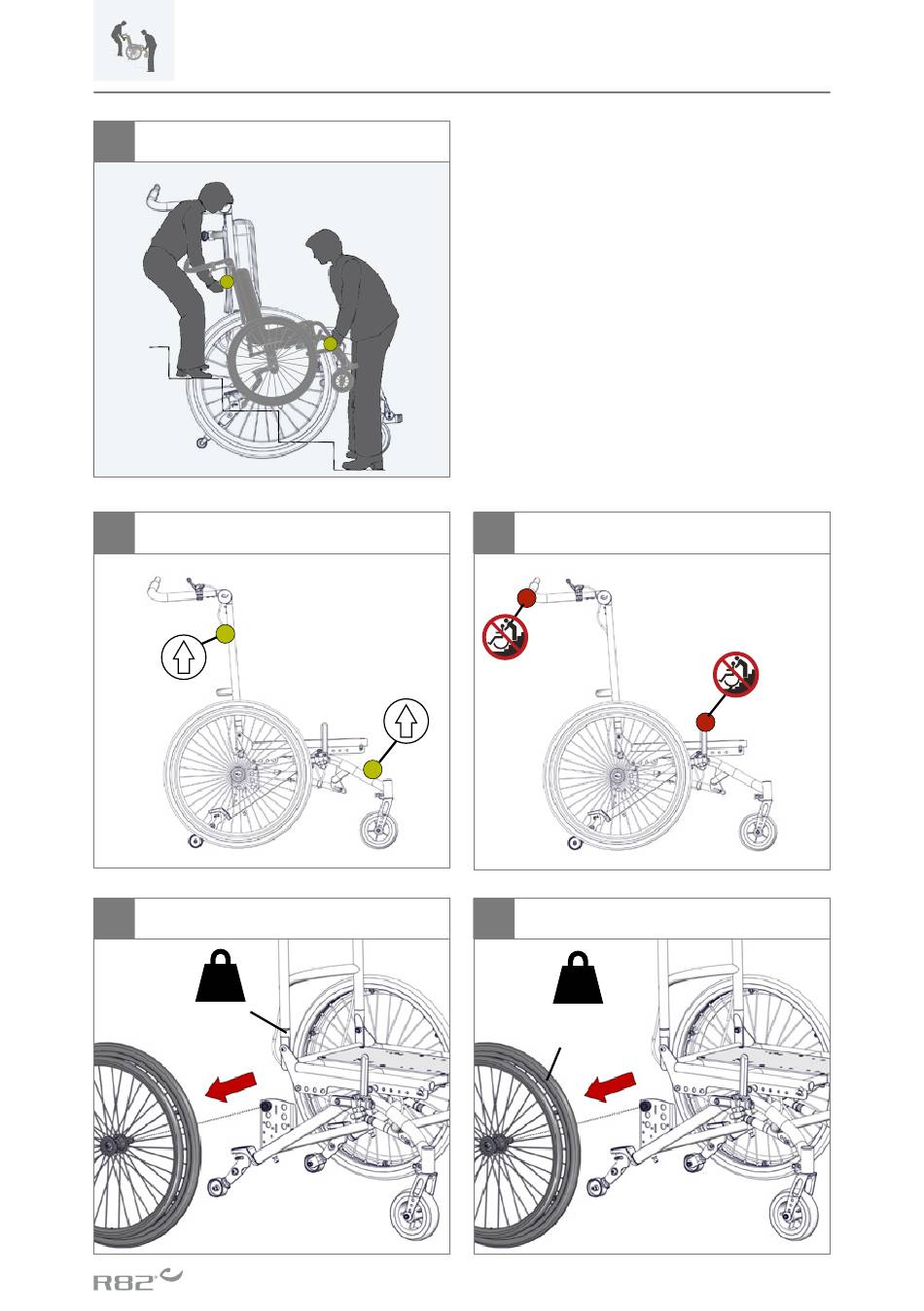 R82