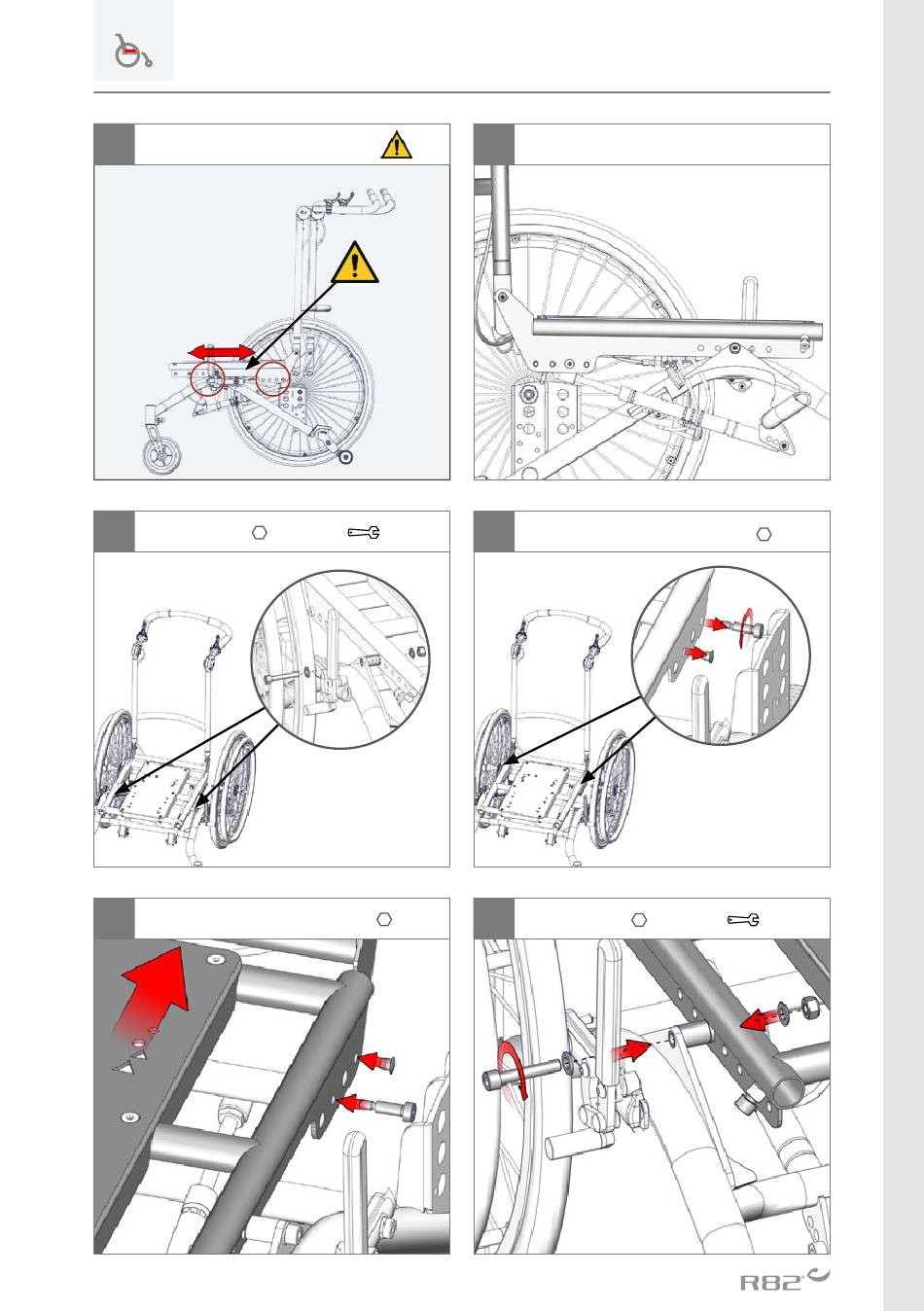 R82