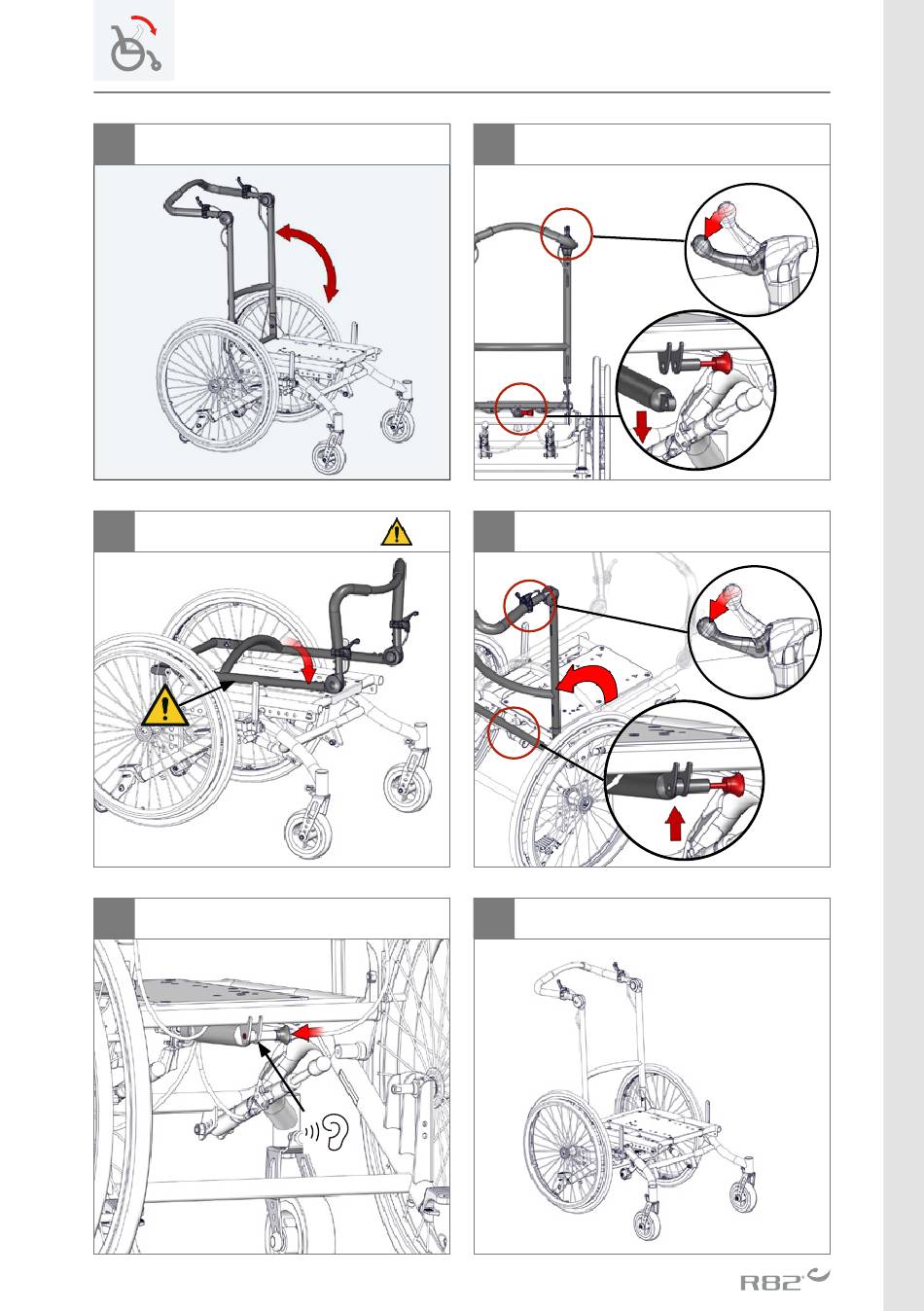 R82