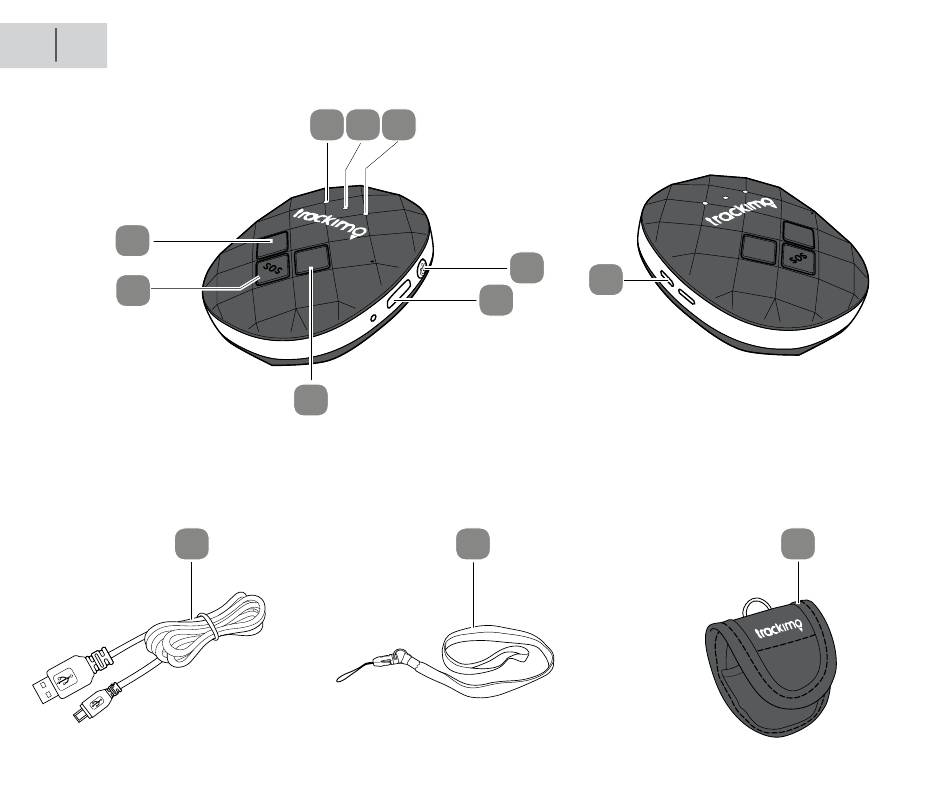 trackimo
SOS
trackimo
SOS
trackimo