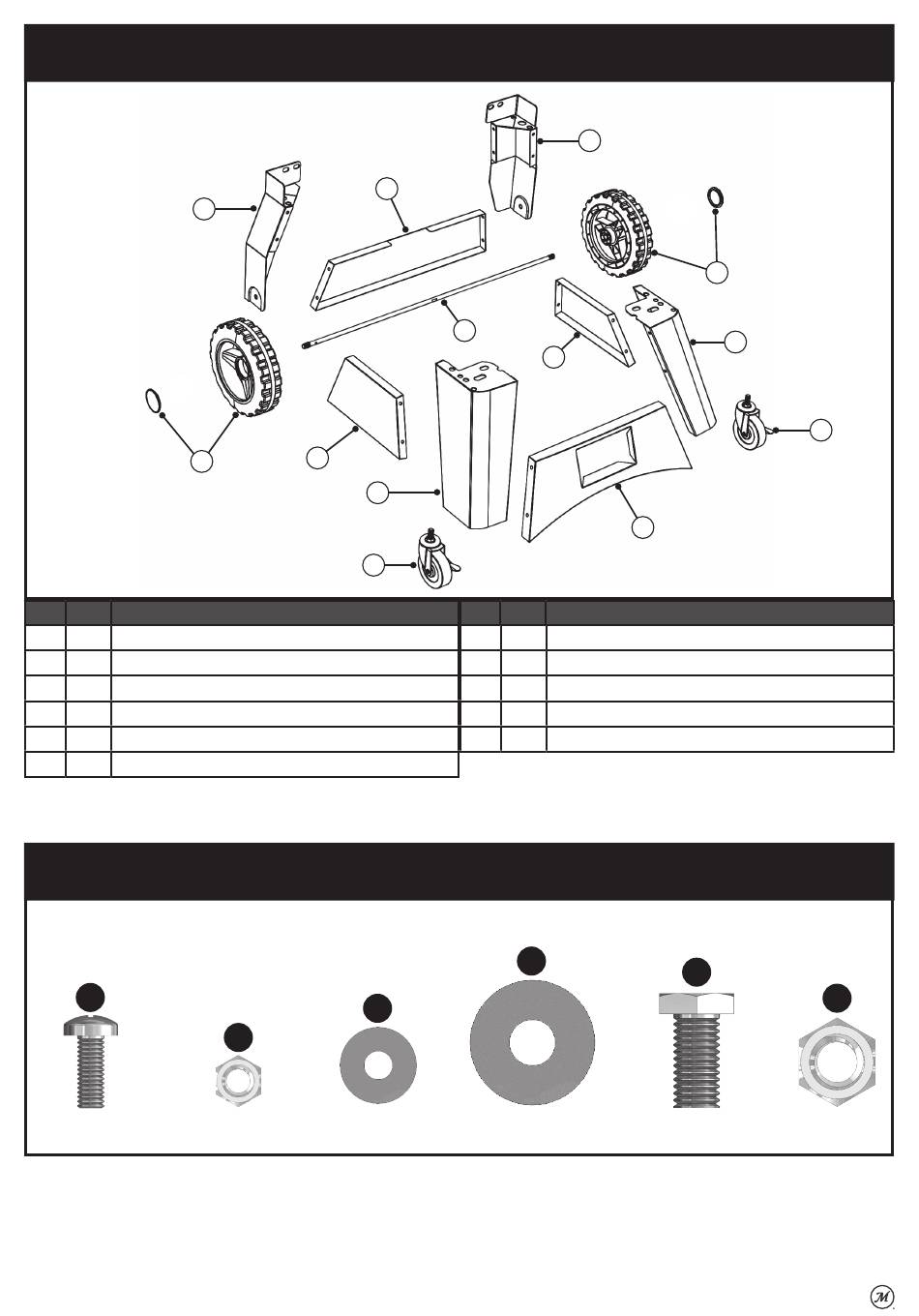 M