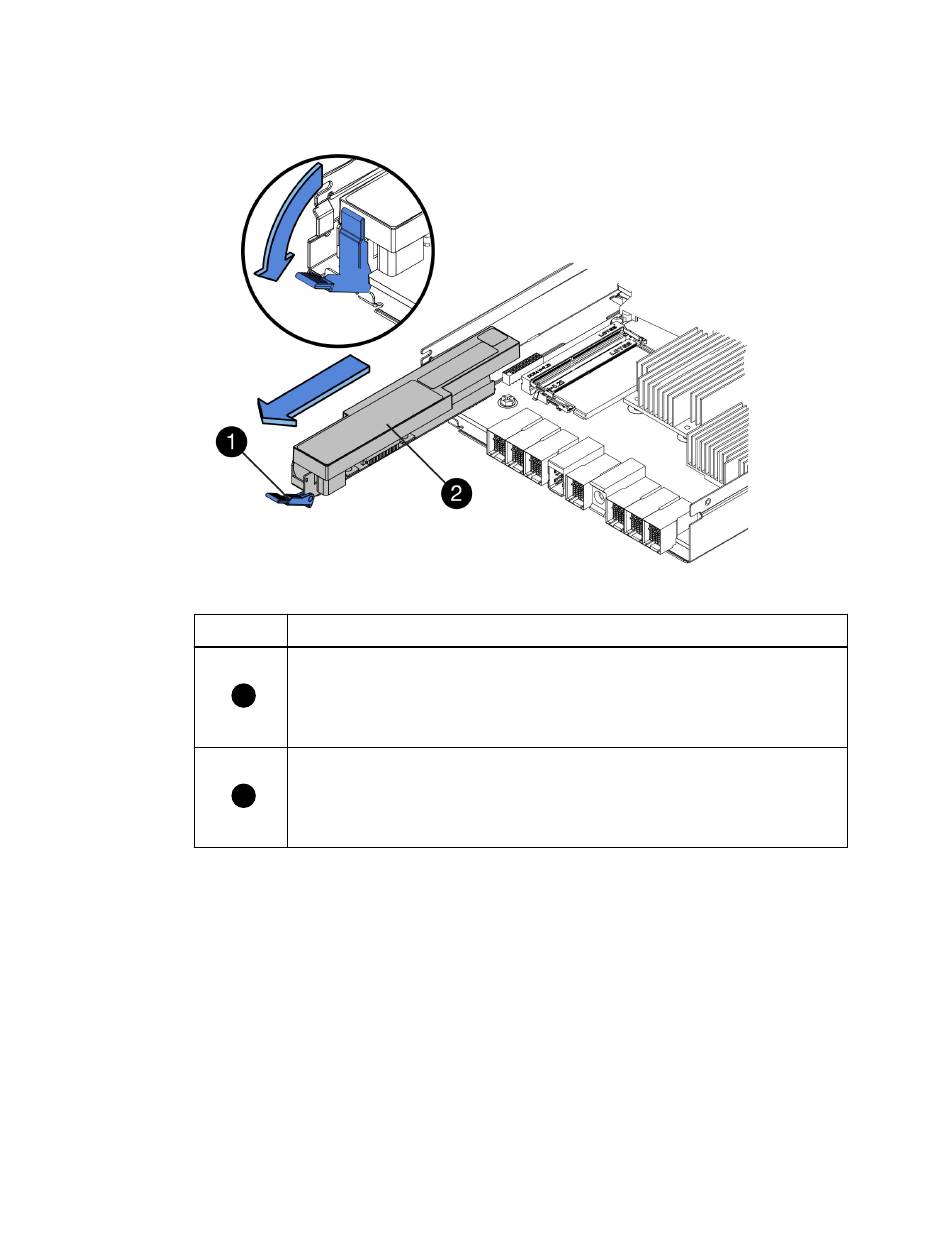 1

2