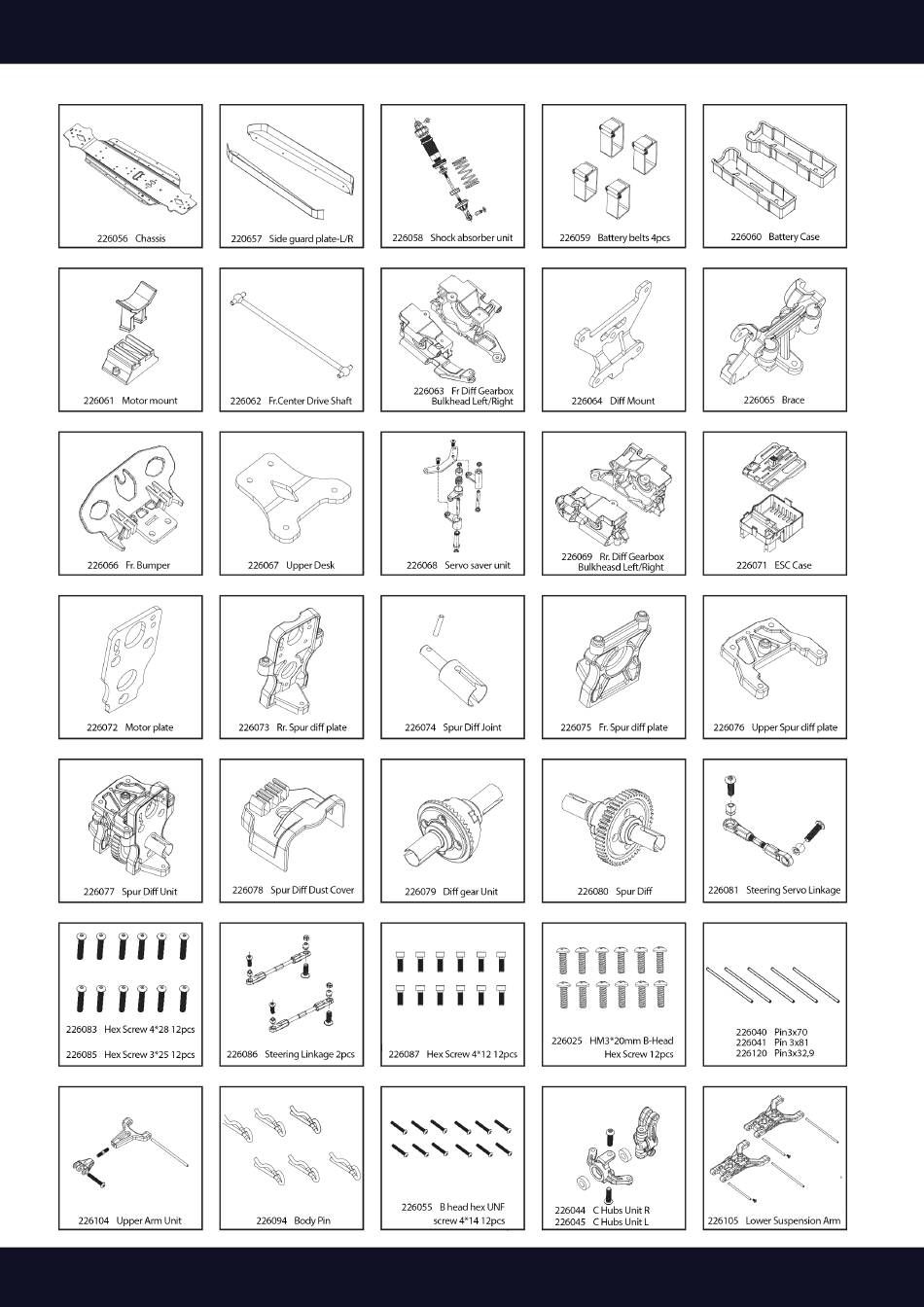 226056 Chassis

220657 Side guard plate-L/R

226058 Shock absorber unit

226059 Battery belts 4pcs

226060 Battery Case

226061 Motor mount

226062 Fr.Center Drive Shaft

226063 Fr Diff Gearbox Bulkhead Left/Right

226064 Diff Mount

226065 Brace

226066 Fr. Bumper

226067 Upper Desk

226068 Servo saver unit

226069 Rr. Diff Gearbox Bulkheasd Left/Right

226071 ESC Case

226072 Motor plate

226073 Rr. Spur diff plate

226074 Spur Diff Joint

226075 Fr. Spur diff plate

226076 Upper Spur diff plate

226077 Spur Diff Unit

226078 Spur Diff Dust Cover

226079 Diff gear Unit

226080 Spur Diff

226081 Steering Servo Linkage

226083 Hex Screw 4*28 12pcs
226085 Hex Screw 3*25 12pcs

226086 Steering Linkage 2pcs

226087 Hex Screw 4*12 12pcs

226025 HM3*20mm B-Head Hex Screw 12pcs

226040 Pin3x70
226041 Pin 3x81
226120 Pin3x32,9

226104 Upper Arm Unit

226094 Body Pin

226055 B head hex UNF screw 4*14 12pcs

226044 C Hubs Unit R
226045 C Hubs Unit L

226105 Lower Suspension Arm