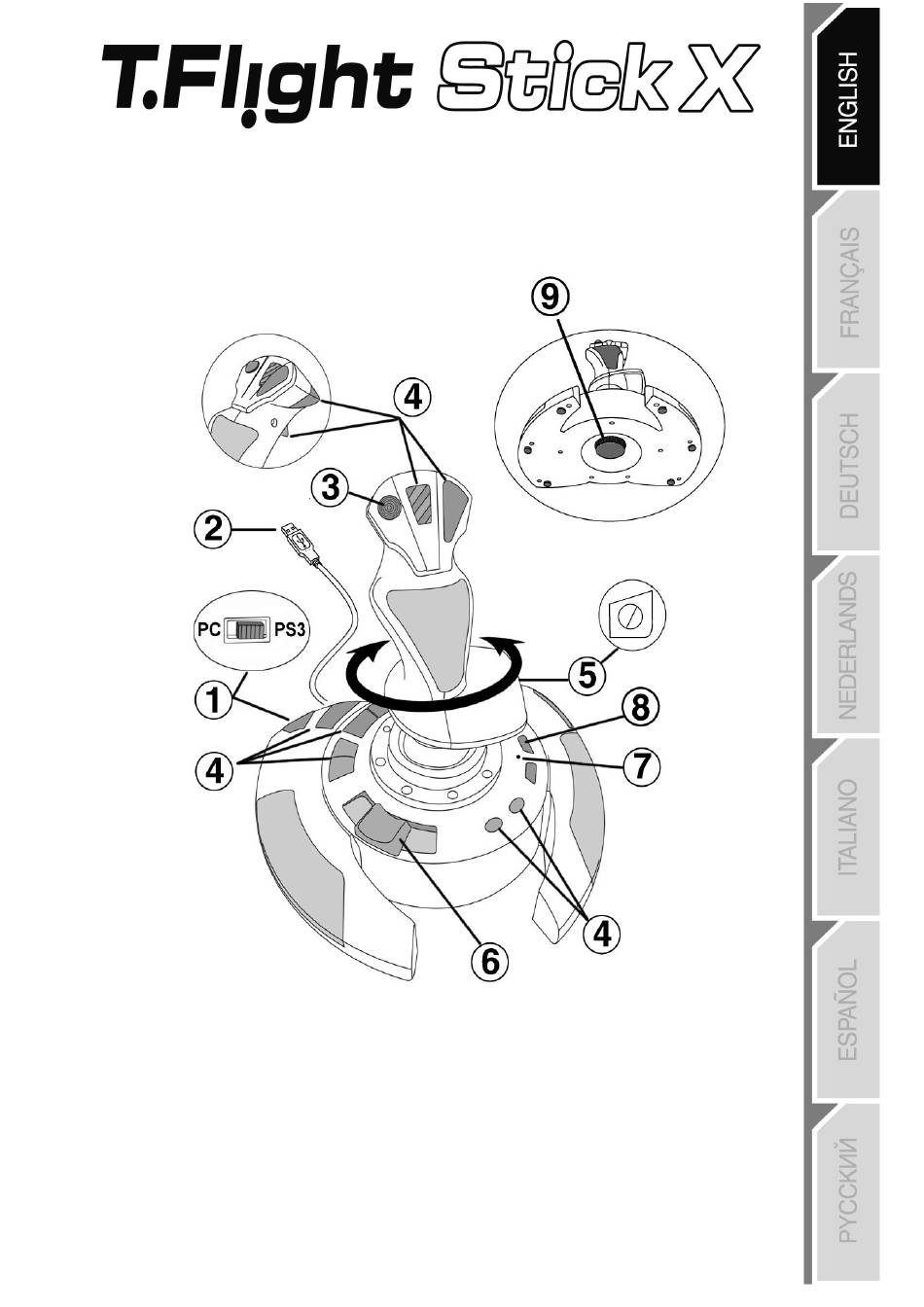 T.Flight Stick X

ENGLISH
FRANÇAIS
DEUTSCH
NEDERLANDS
ITALIANO
ESPAÑOL
РУССКИЙ

9
4
3
2
PC PS3
1
5
8
7
4
4
6