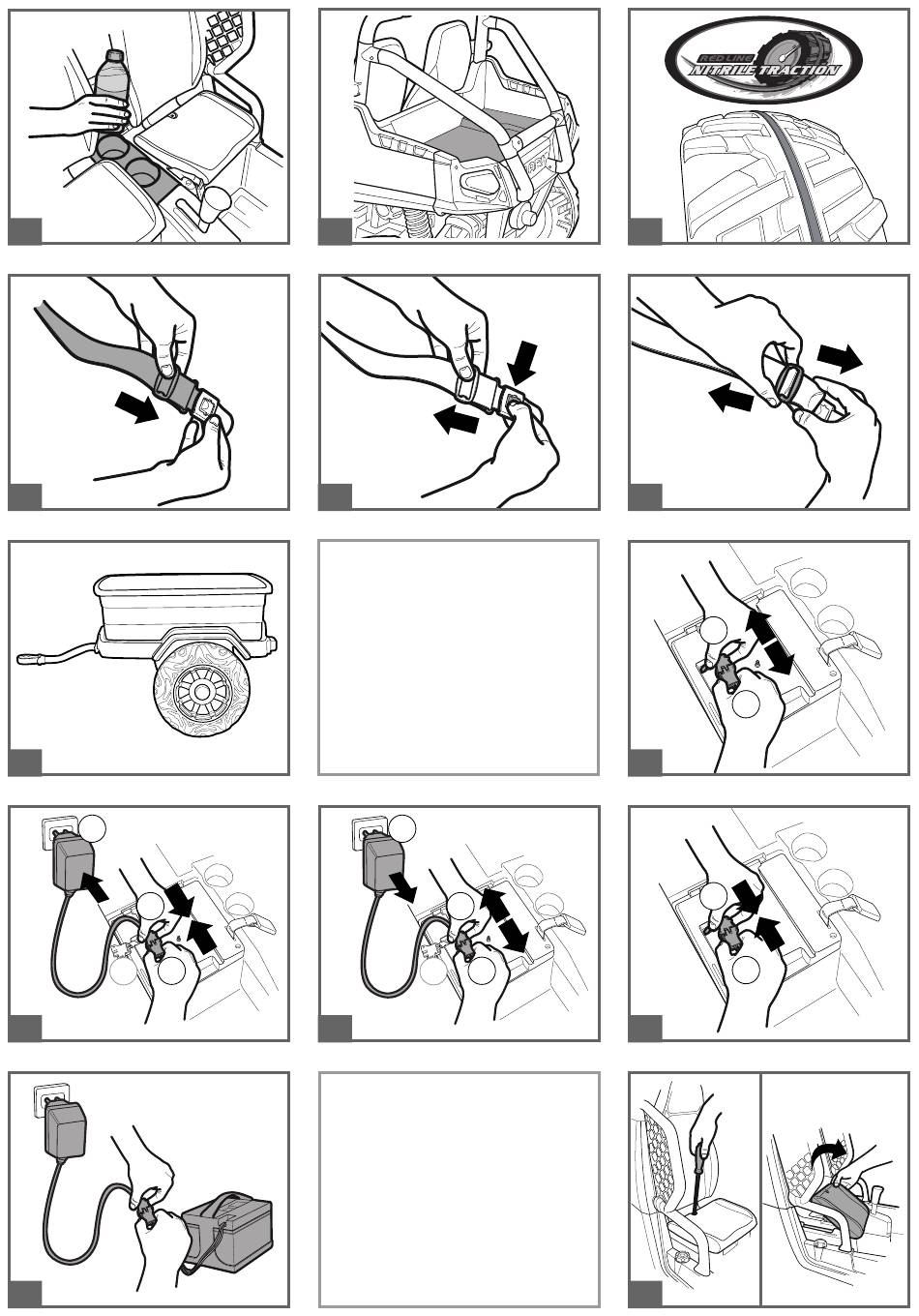 RED LINE
NITRILE TRACTION