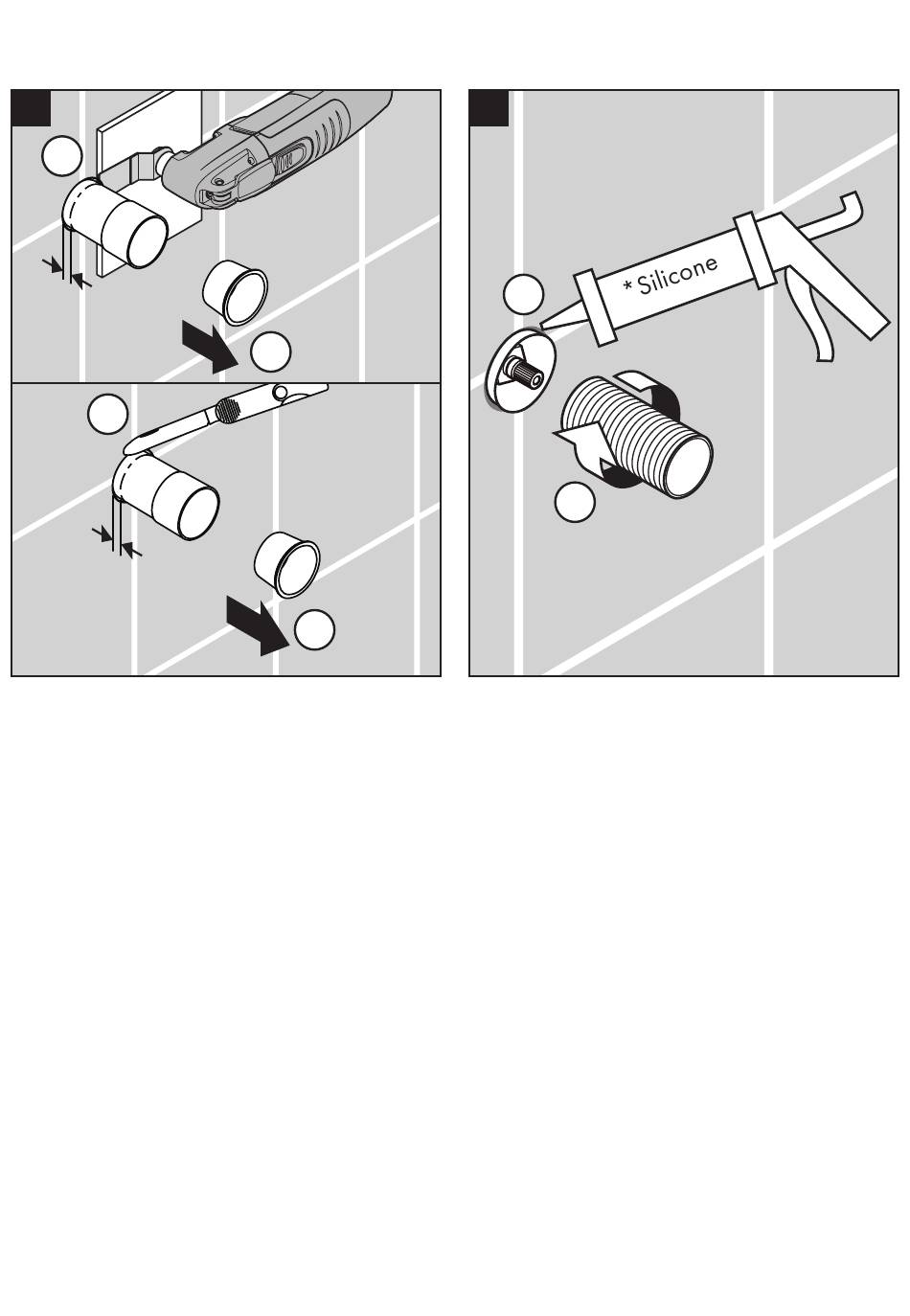 * Silicone