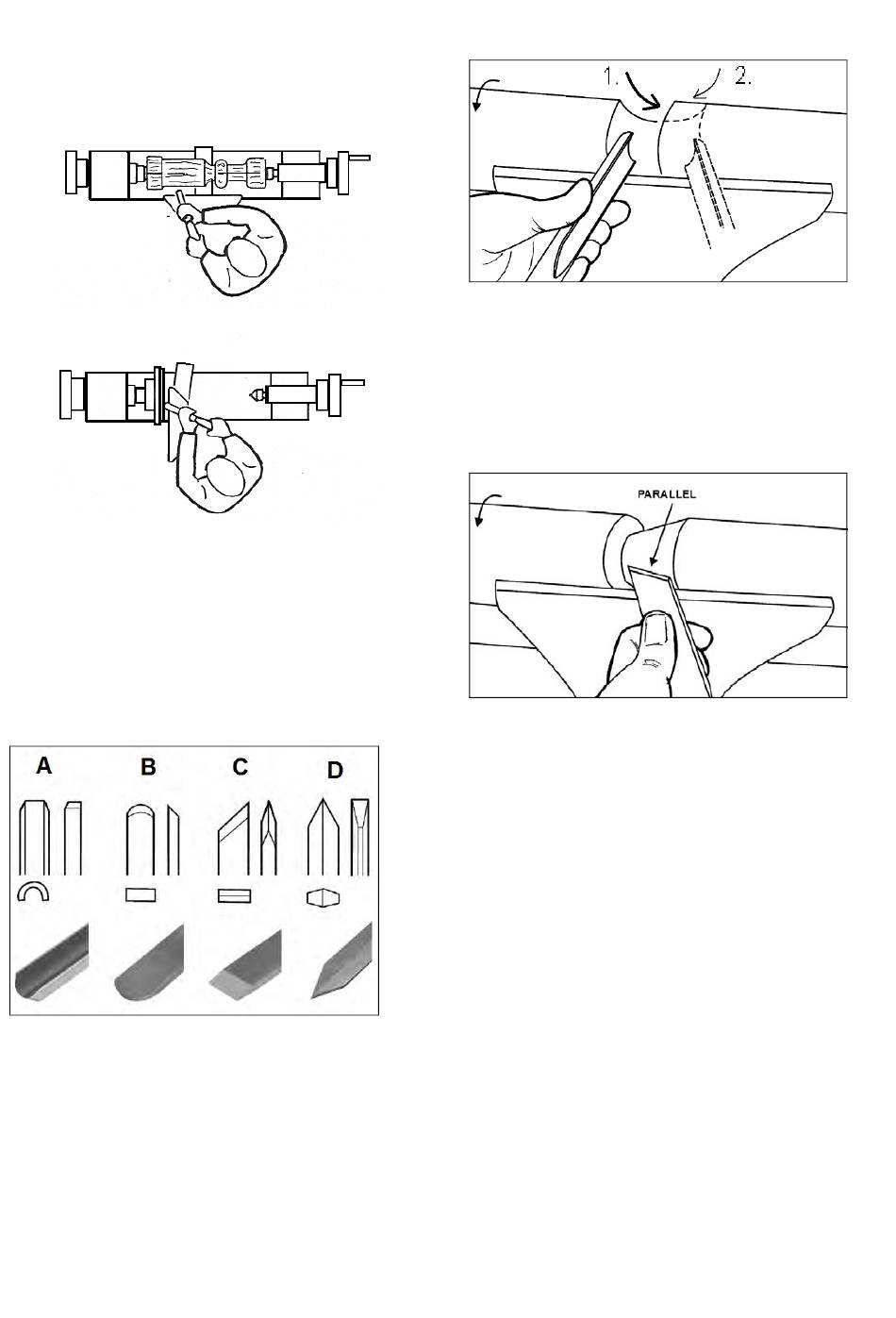 1.
2.

PARALLEL

A
B
C
D