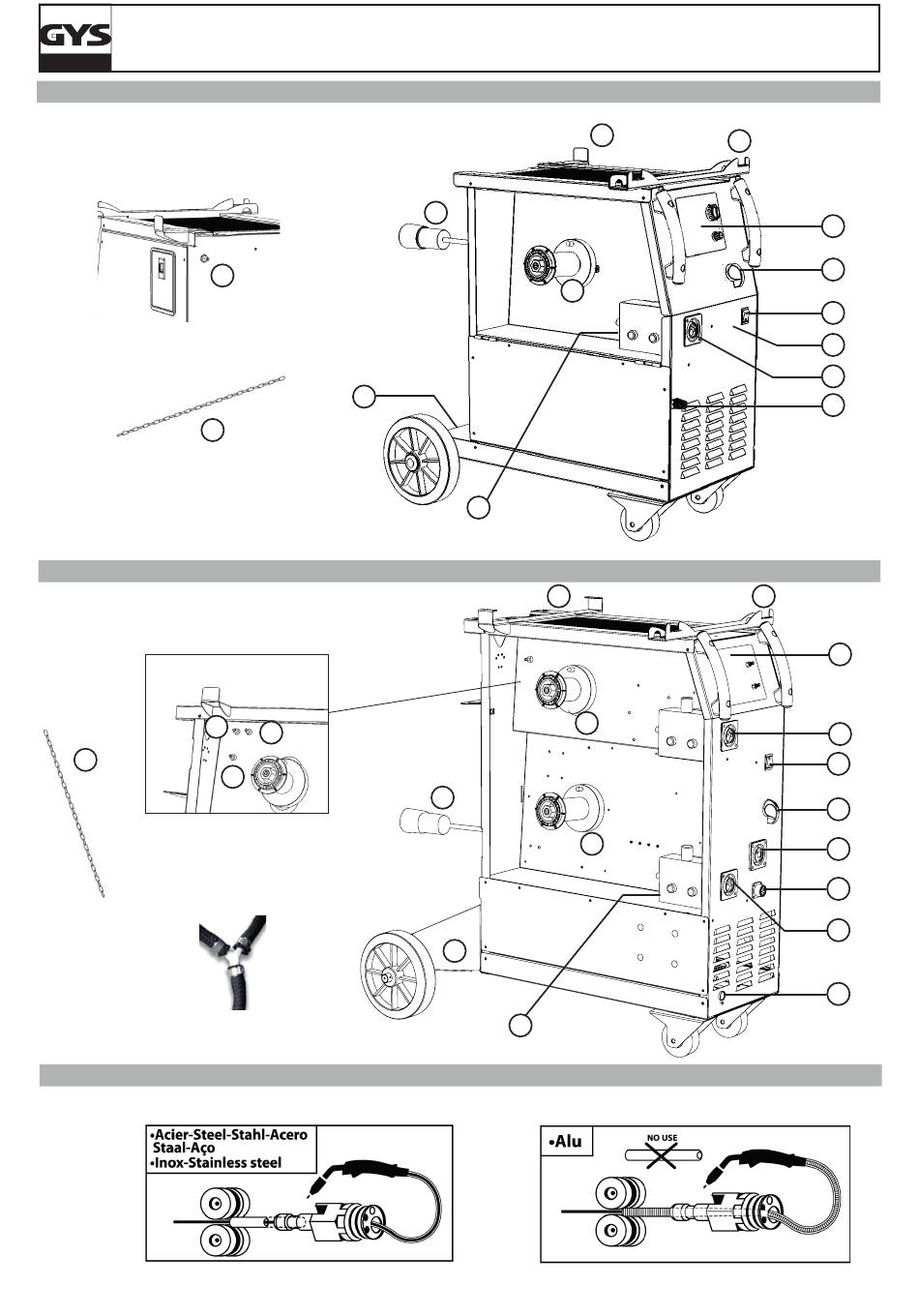 GYS

•Acier-Steel-Stahl-Acero Staal-Aço
•Inox-Stainless steel

•Alu
NO USE