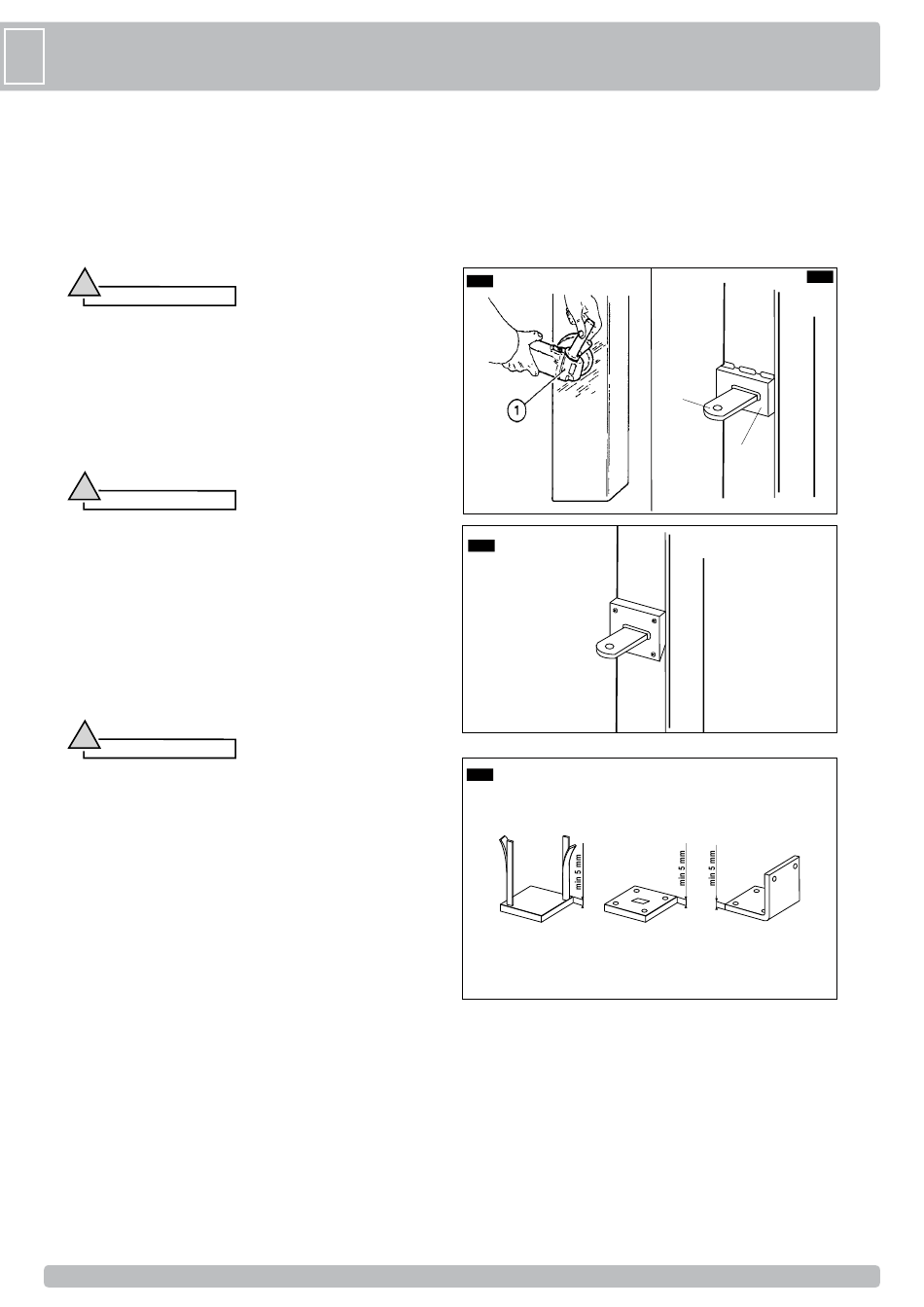 1

min 5 mm

min 5 mm

min 5 mm