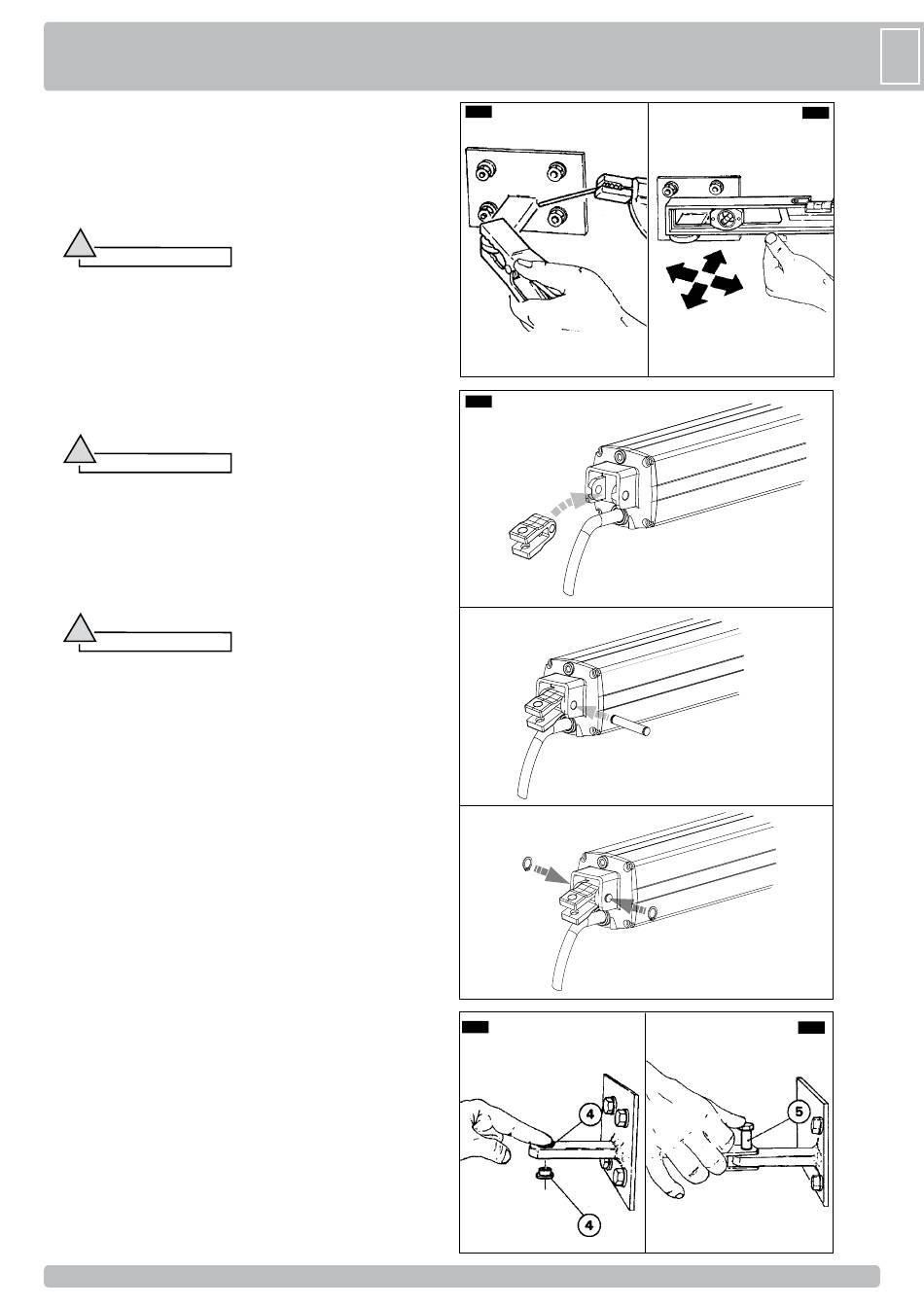 4

4

5