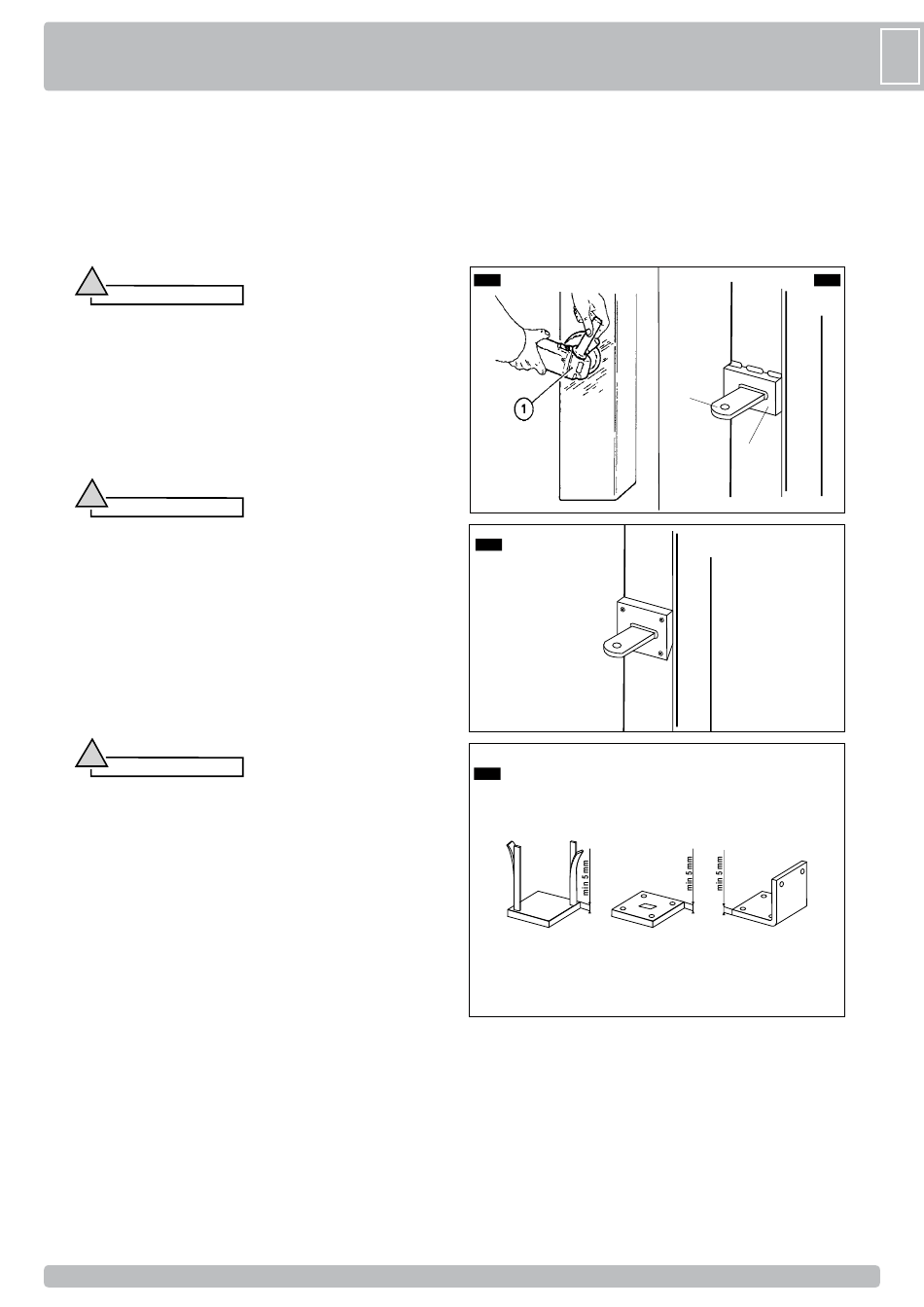 1

min 5 mm

min 5 mm

min 5 mm