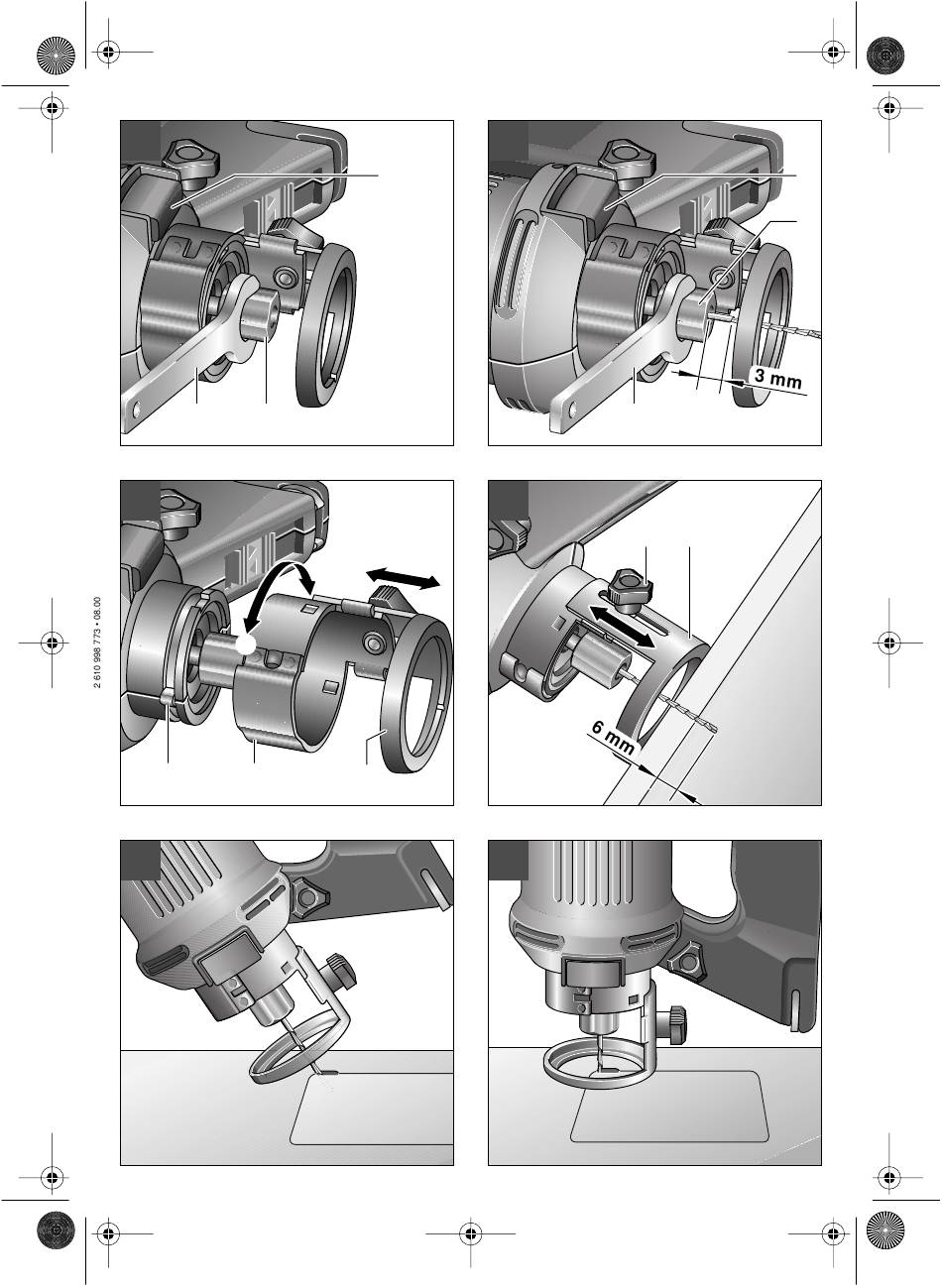 3 mm

2 610 998 773 • 08.00

6 mm