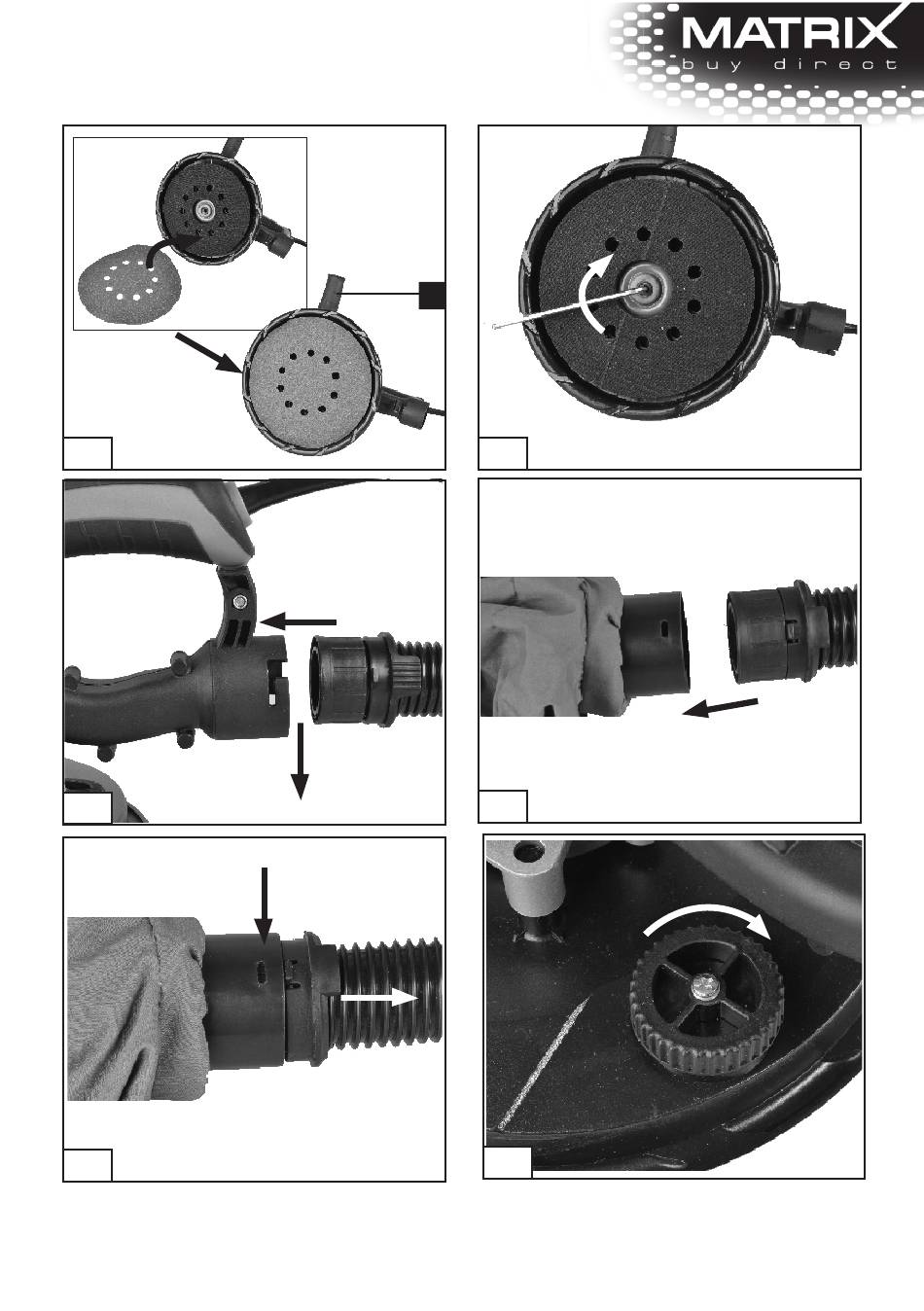 MATRIX
buy direct