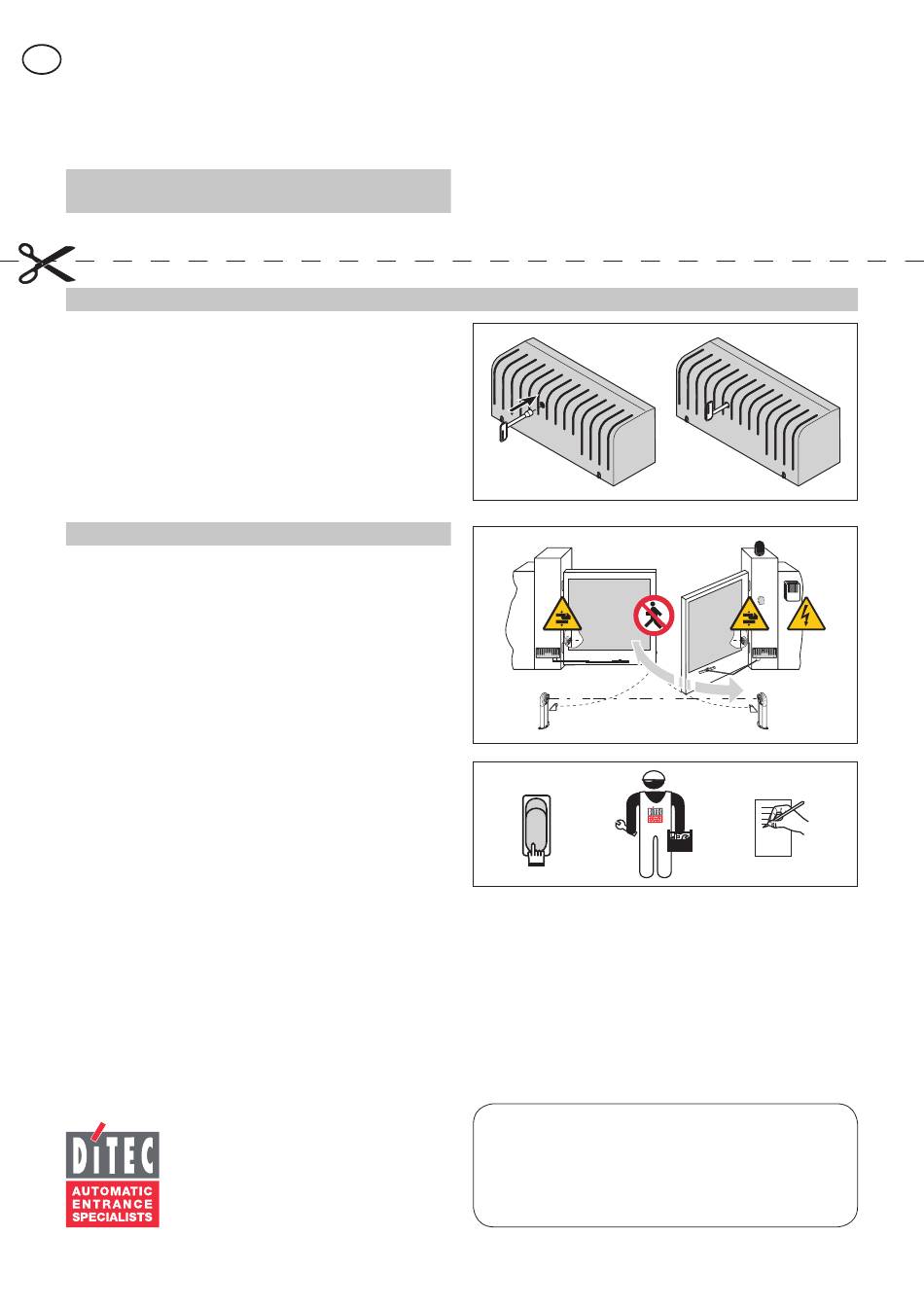 DITEC

AUTOMATIC ENTRANCE SPECIALISTS