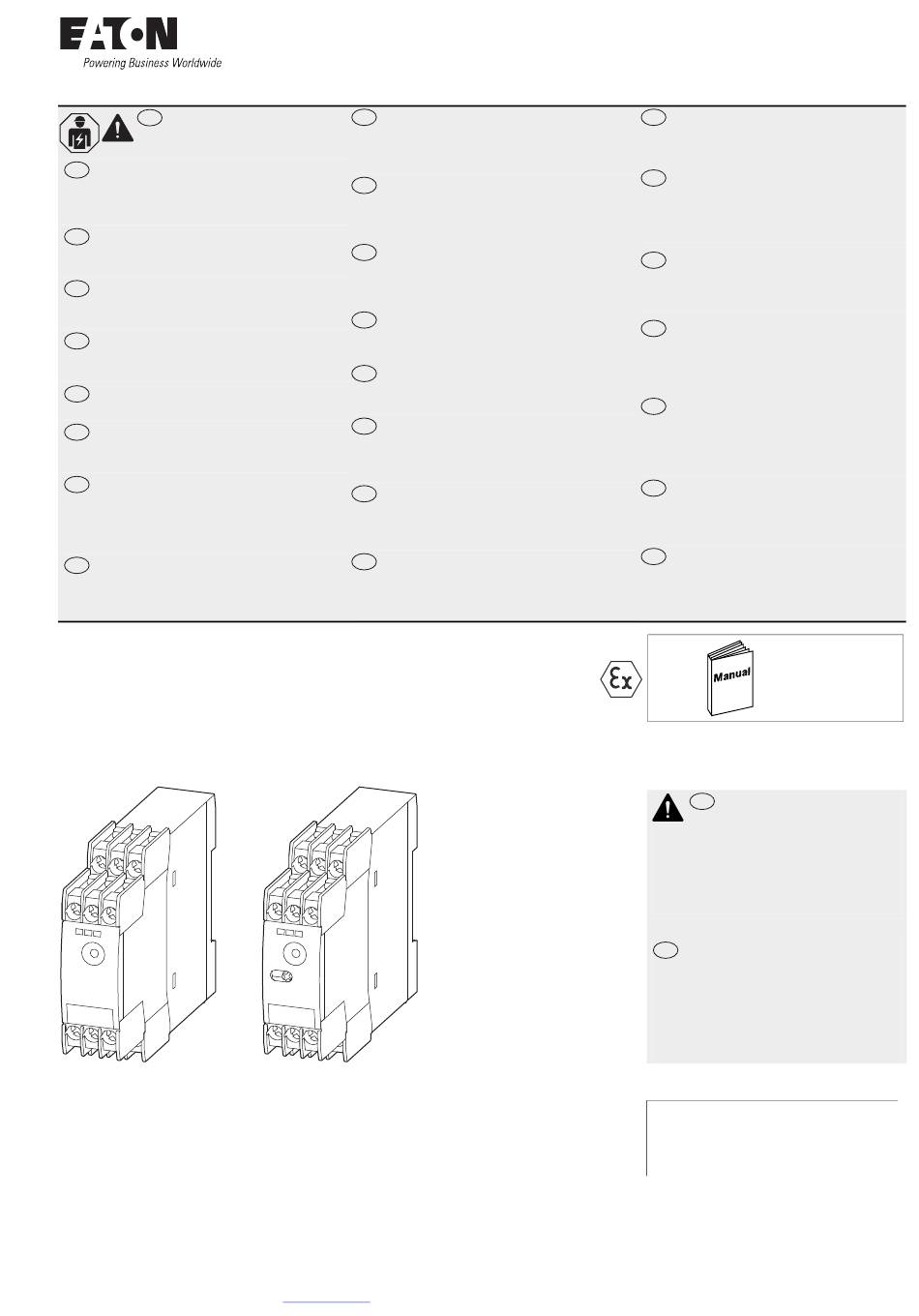 EATON
Powering Business Worldwide

Manual