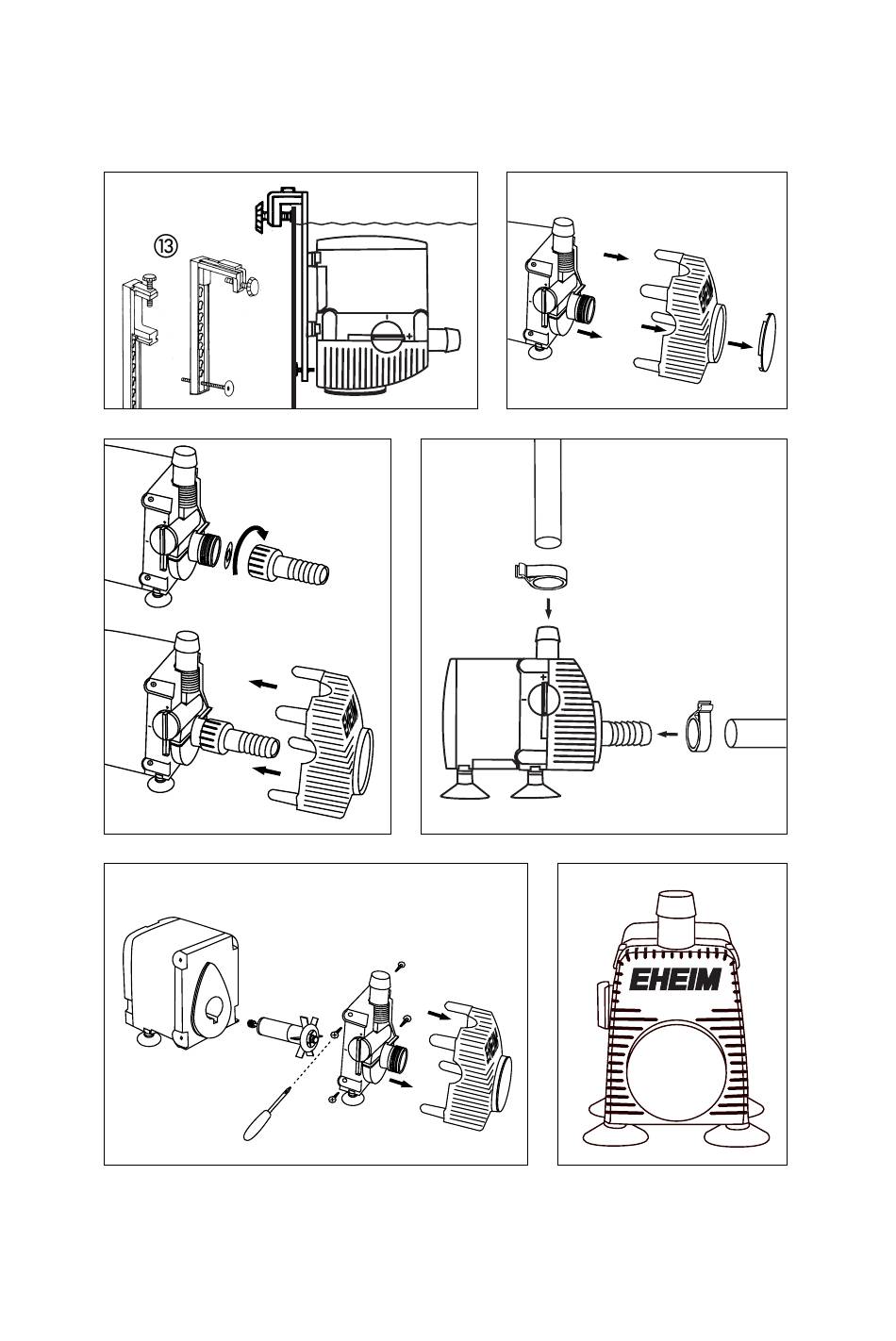 ⑬

EHEIM