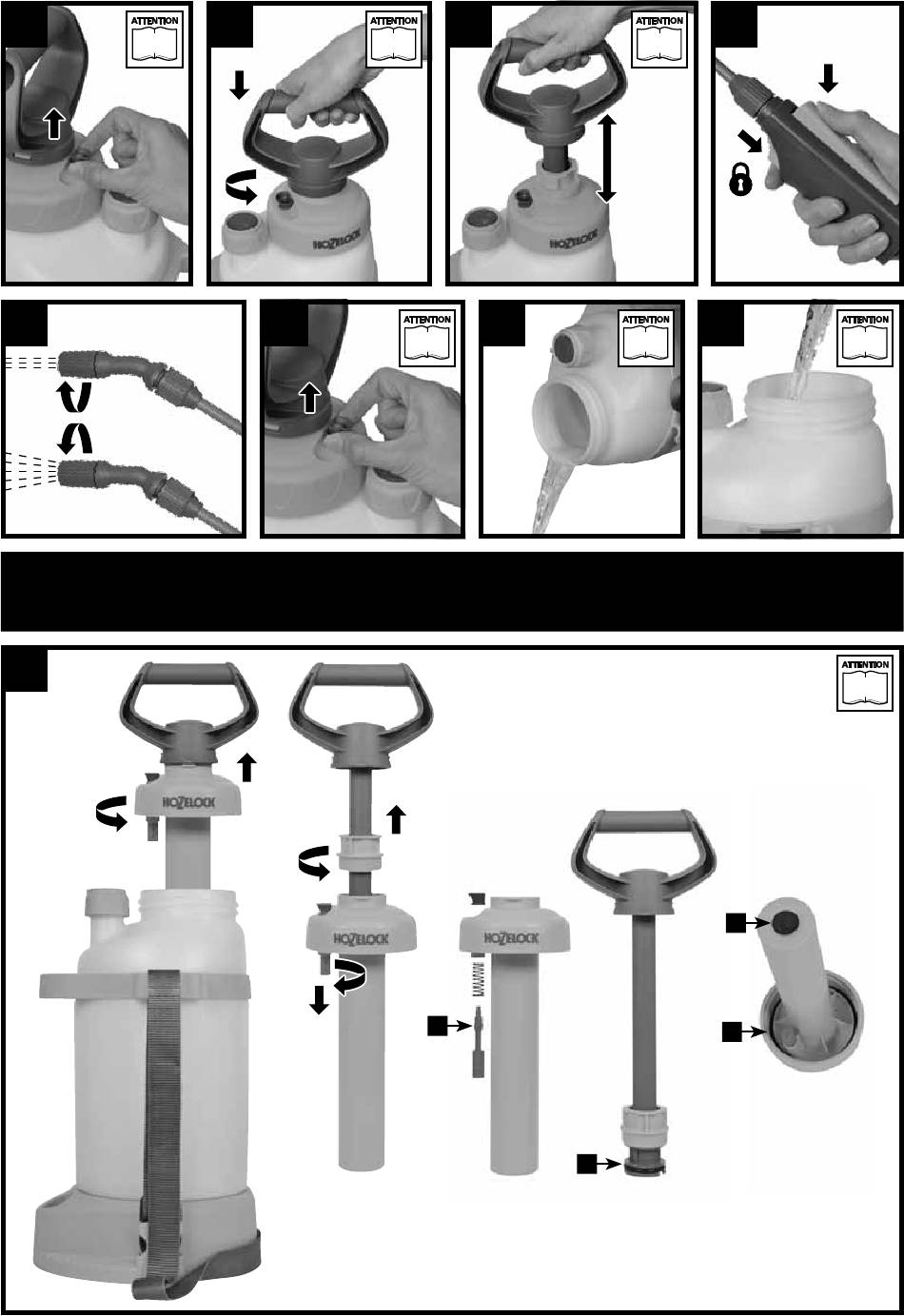 ATTENTION

ATTENTION

HOZELOCK

ATTENTION

HOZELOCK

ATTENTION

ATTENTION

ATTENTION

ATTENTION

HOZELOCK

HOZELOCK

HOZELOCK