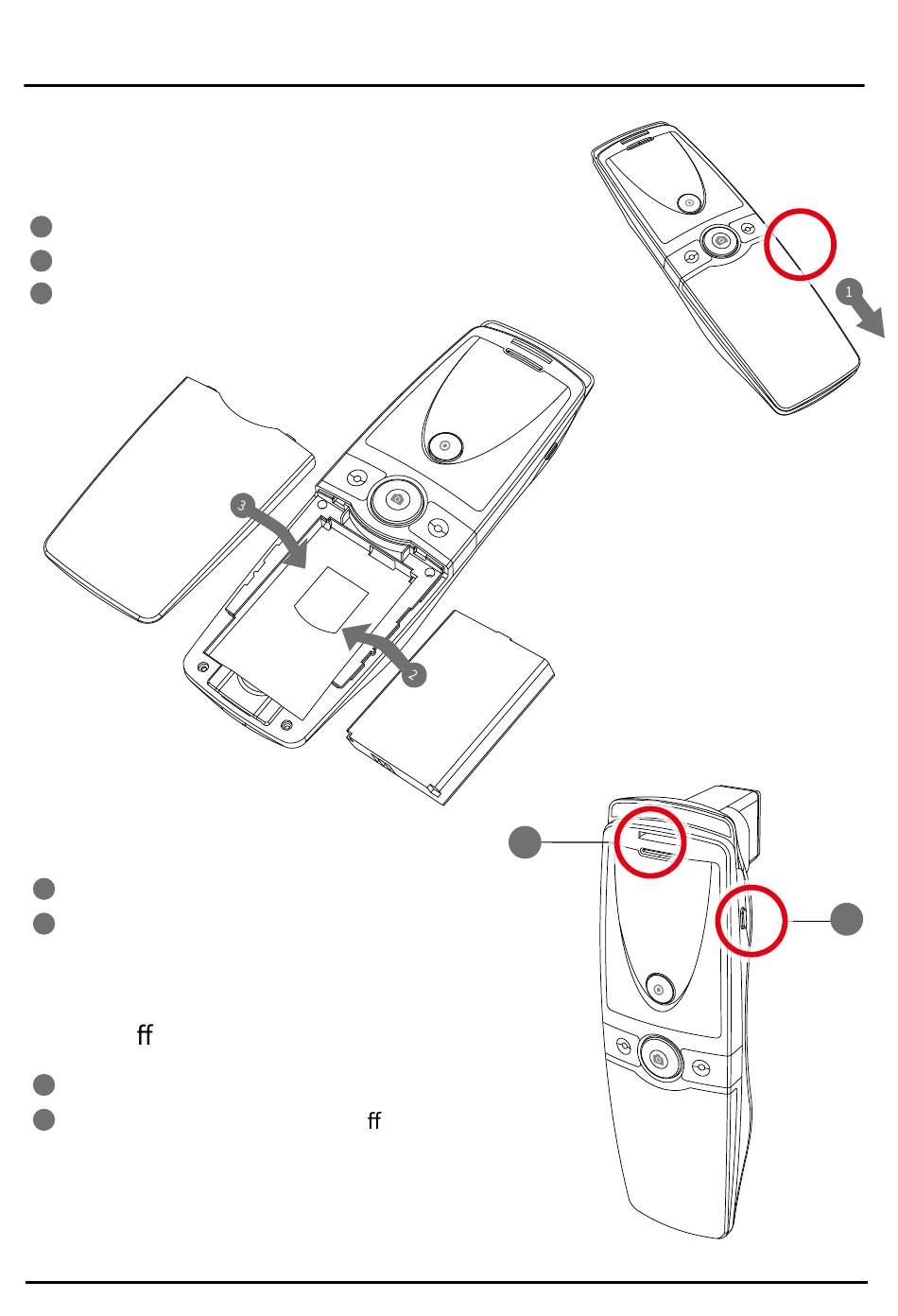 1

3

2

ff

ff