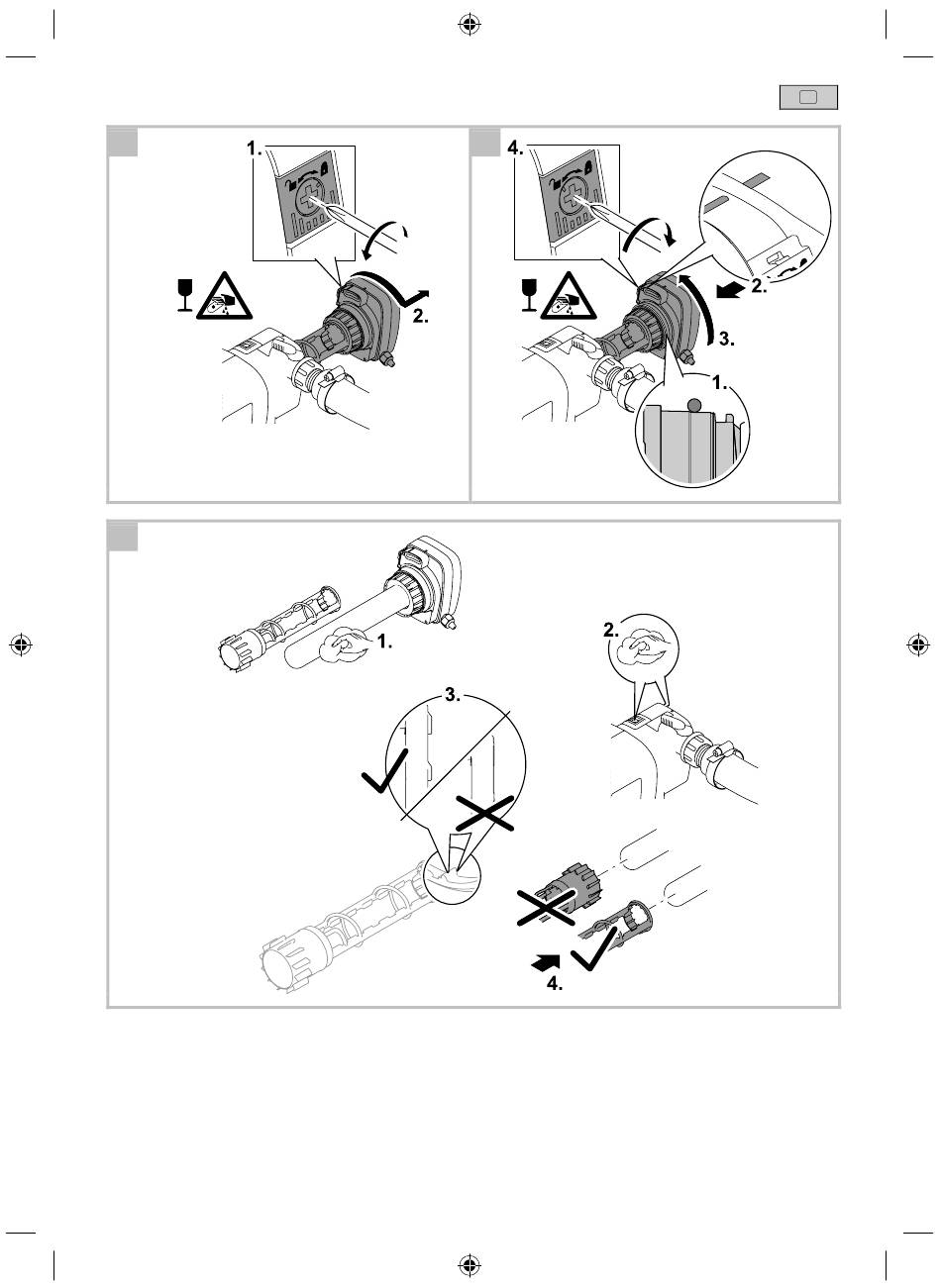 1.

2.

4.

2.

3.

1.

1.

2.

3.

4.