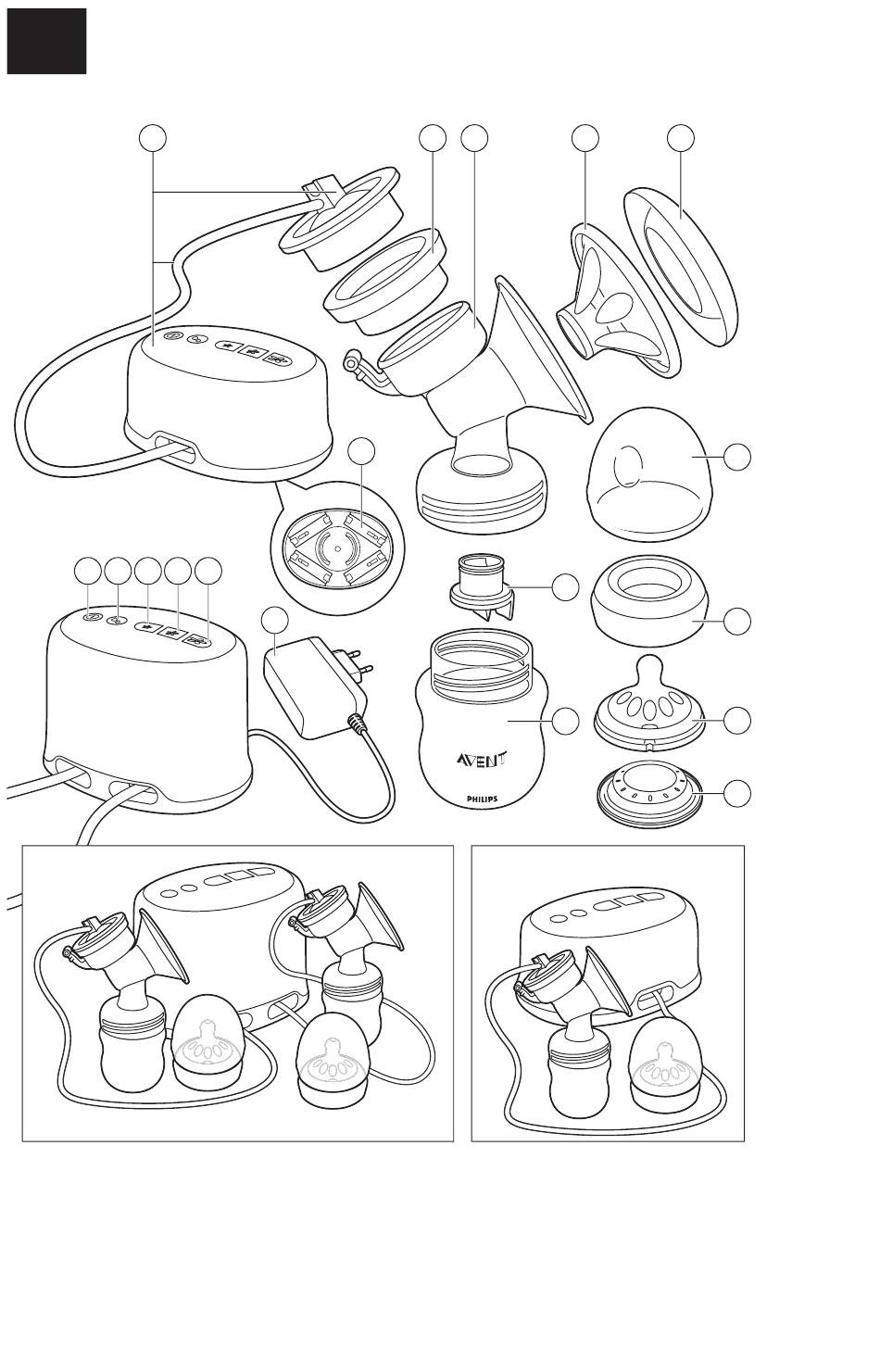 AVENT

PHILIPS