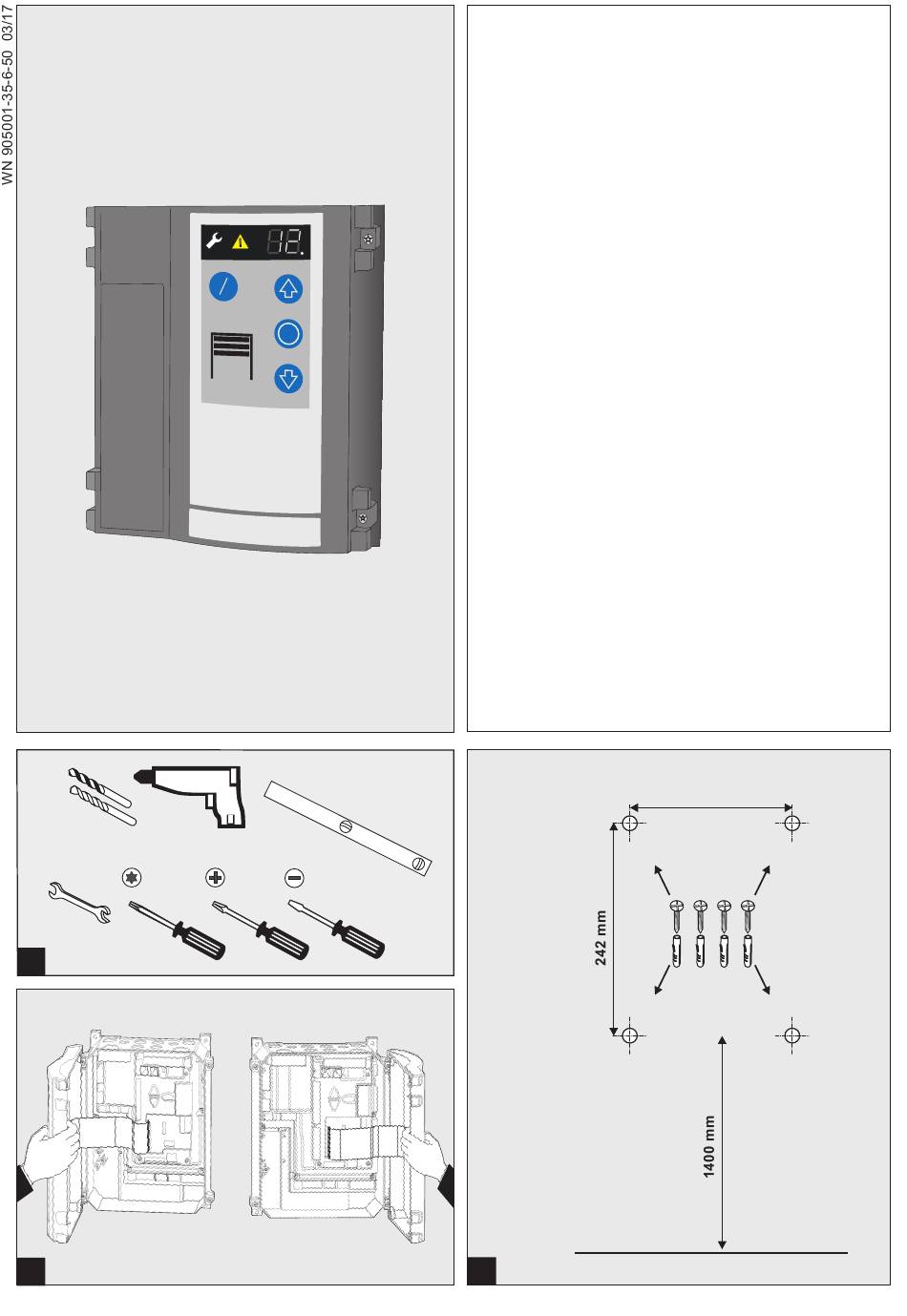 WN 905001-35-6-50 03/17

12.

242 mm

1400 mm