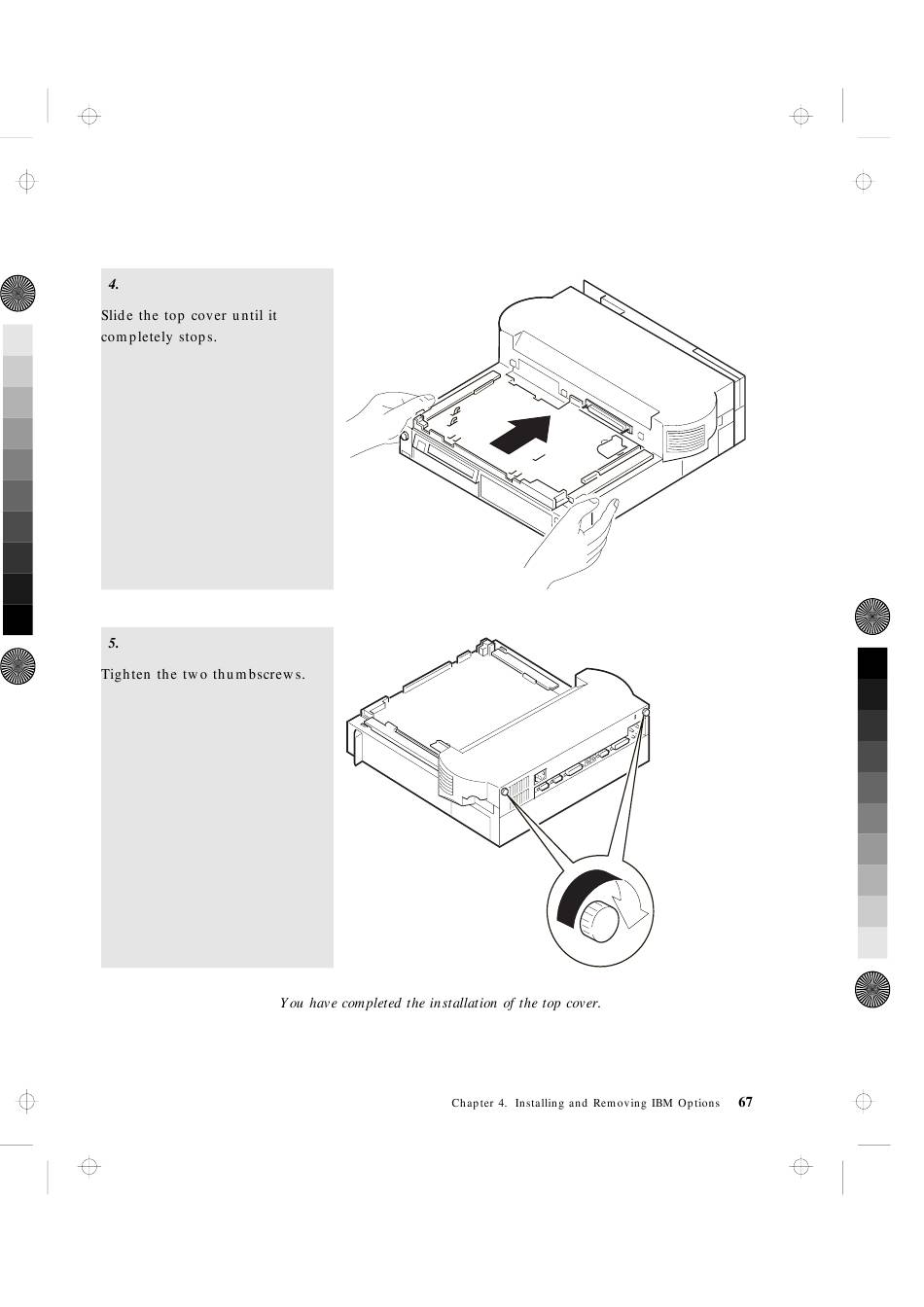 4.

Slide the top cover until it completely stops.

5.

Tighten the two thumbscrews.

You have completed the installation of the top cover.

Chapter 4. Installing and Removing IBM Options 67