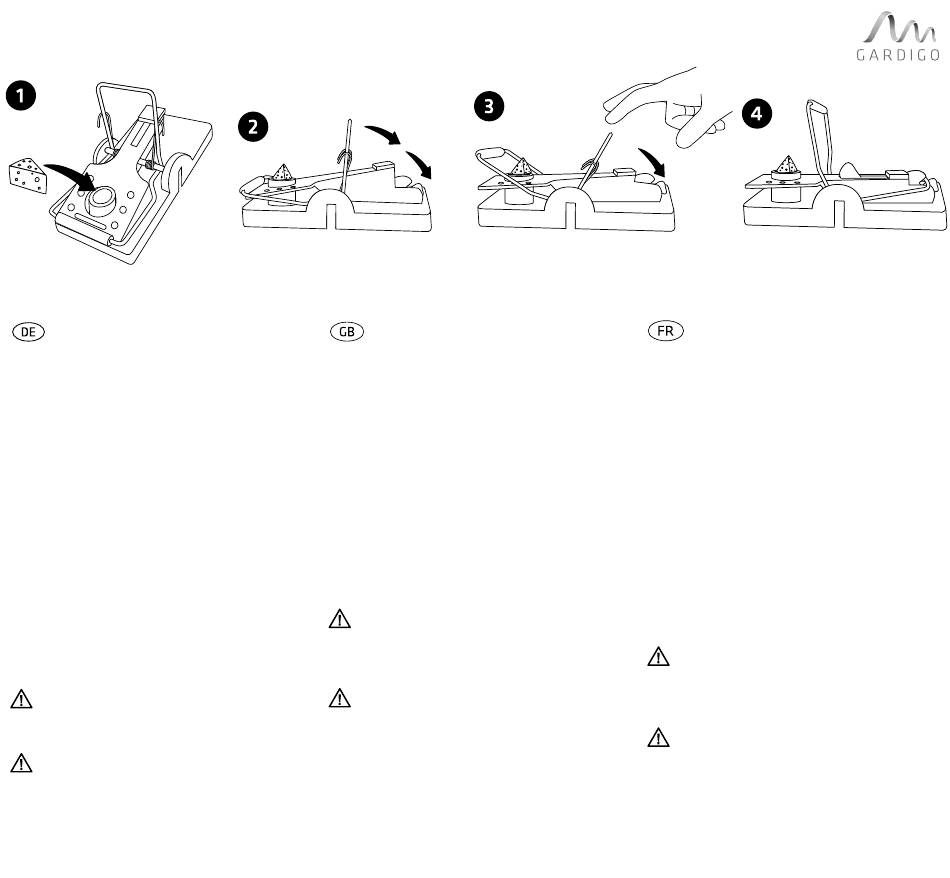 GARDIGO

1

2

3

4

DE

GB

FR