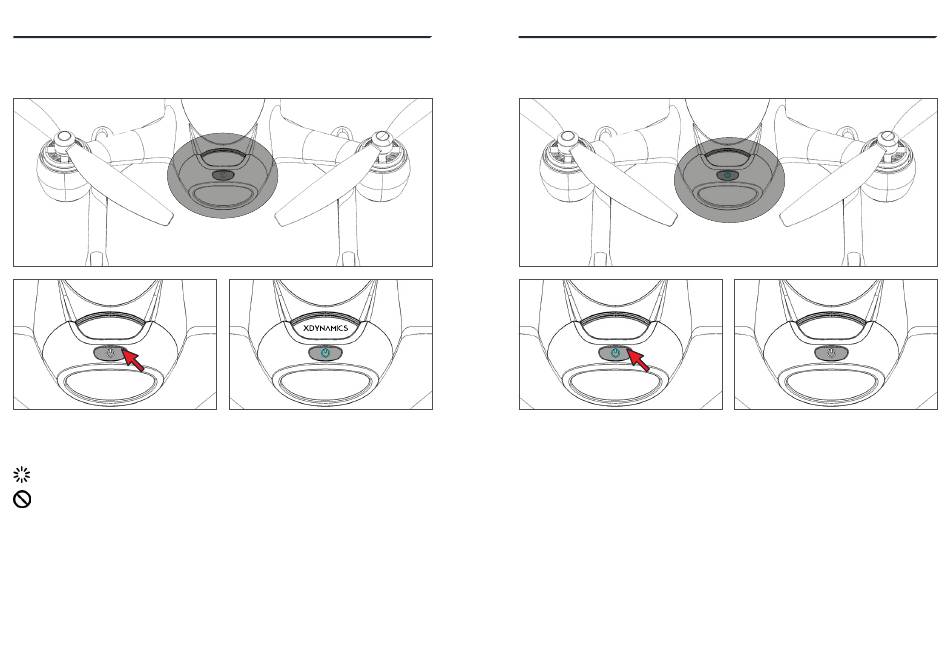 XDYNAMICS