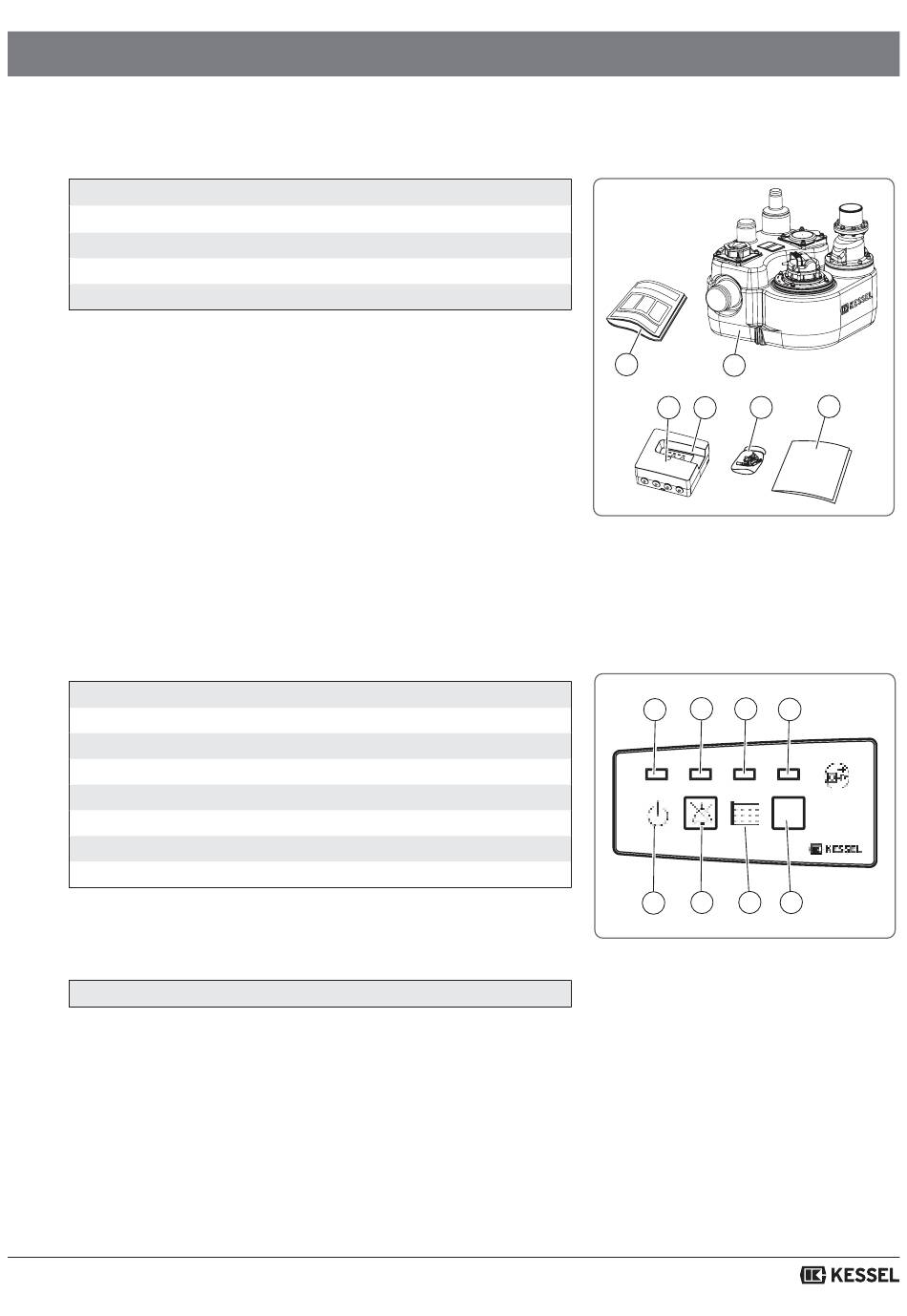 KESSEL

KESSEL

KESSEL