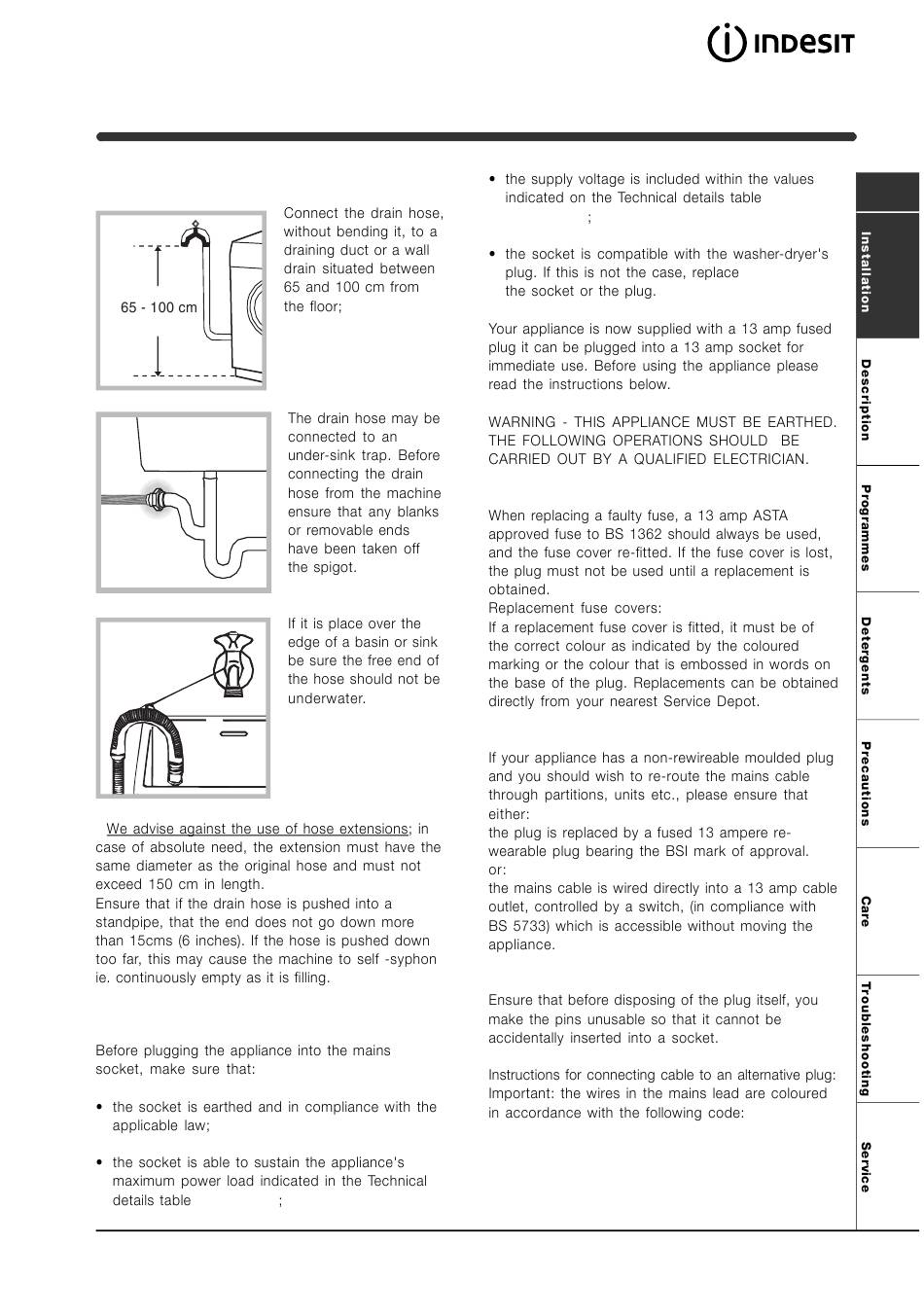 INDESIT

65 - 100 cm

Connect the drain hose, without bending it, to a draining duct or a wall drain situated between 65 and 100 cm from the floor;

The drain hose may be connected to an under-sink trap. Before connecting the drain hose from the machine ensure that any blanks or removable ends have been taken off the spigot.

If it is place over the edge of a basin or sink be sure the free end of the hose should not be underwater.

We advise against the use of hose extensions; in case of absolute need, the extension must have the same diameter as the original hose and must not exceed 150 cm in length.
Ensure that if the drain hose is pushed into a standpipe, that the end does not go down more than 15cms (6 inches). If the hose is pushed down too far, this may cause the machine to self -syphon ie. continuously empty as it is filling.

Before plugging the appliance into the mains socket, make sure that:

• the socket is earthed and in compliance with the applicable law;

• the socket is able to sustain the appliance's maximum power load indicated in the Technical details table ;

• the supply voltage is included within the values indicated on the Technical details table ;

• the socket is compatible with the washer-dryer's plug. If this is not the case, replace the socket or the plug.

Your appliance is now supplied with a 13 amp fused plug it can be plugged into a 13 amp socket for immediate use. Before using the appliance please read the instructions below.

WARNING - THIS APPLIANCE MUST BE EARTHED. THE FOLLOWING OPERATIONS SHOULD BE CARRIED OUT BY A QUALIFIED ELECTRICIAN.

When replacing a faulty fuse, a 13 amp ASTA approved fuse to BS 1362 should always be used, and the fuse cover re-fitted. If the fuse cover is lost, the plug must not be used until a replacement is obtained.
Replacement fuse covers:
If a replacement fuse cover is fitted, it must be of the correct colour as indicated by the coloured marking or the colour that is embossed in words on the base of the plug. Replacements can be obtained directly from your nearest Service Depot.

If your appliance has a non-rewireable moulded plug and you should wish to re-route the mains cable through partitions, units etc., please ensure that either:
the plug is replaced by a fused 13 ampere re-wearable plug bearing the BSI mark of approval.
or:
the mains cable is wired directly into a 13 amp cable outlet, controlled by a switch, (in compliance with BS 5733) which is accessible without moving the appliance.

Ensure that before disposing of the plug itself, you make the pins unusable so that it cannot be accidentally inserted into a socket.

Instructions for connecting cable to an alternative plug:
Important: the wires in the mains lead are coloured in accordance with the following code:

Installation
Description
Programmes
Detergents
Precautions
Care
Troubleshooting
Service